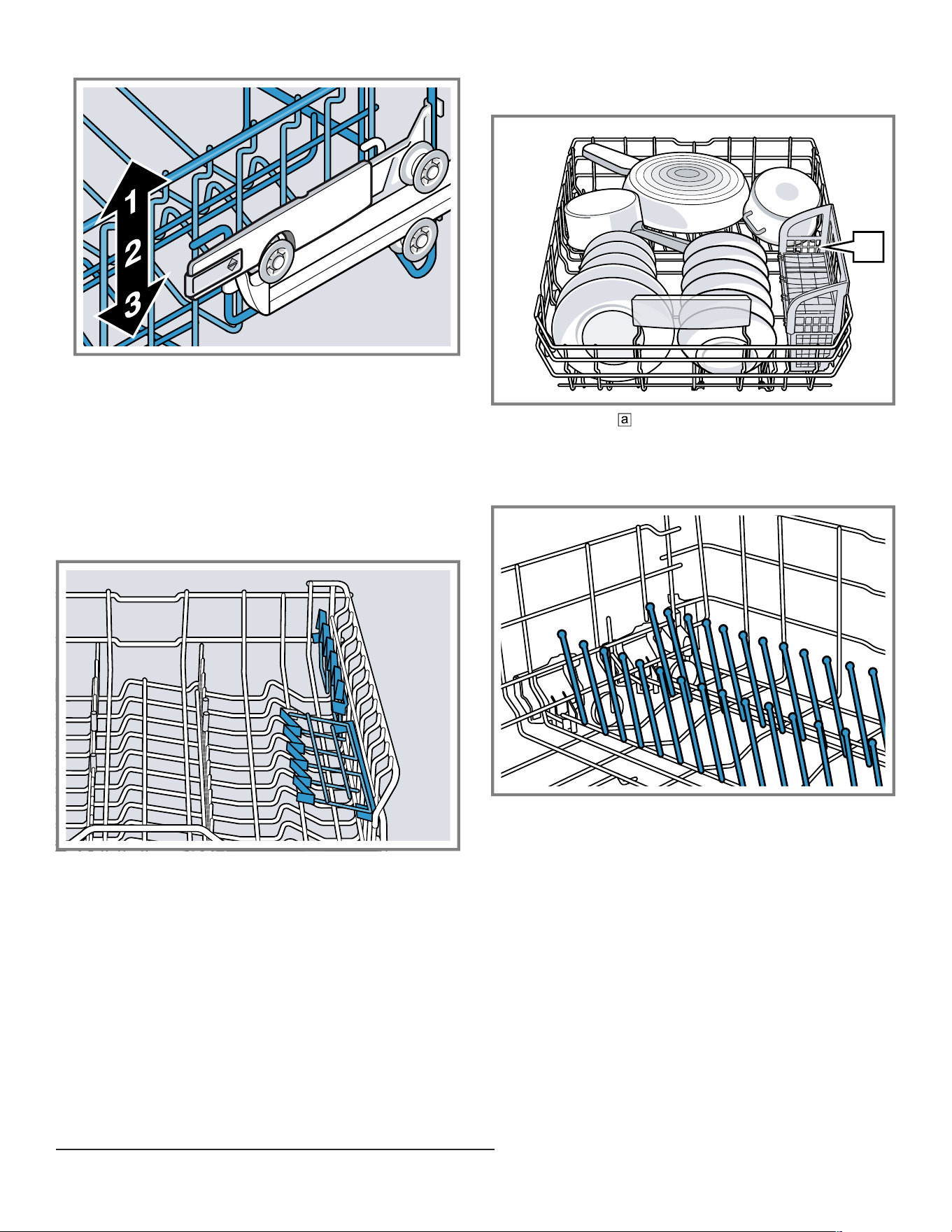 1
2
3

a