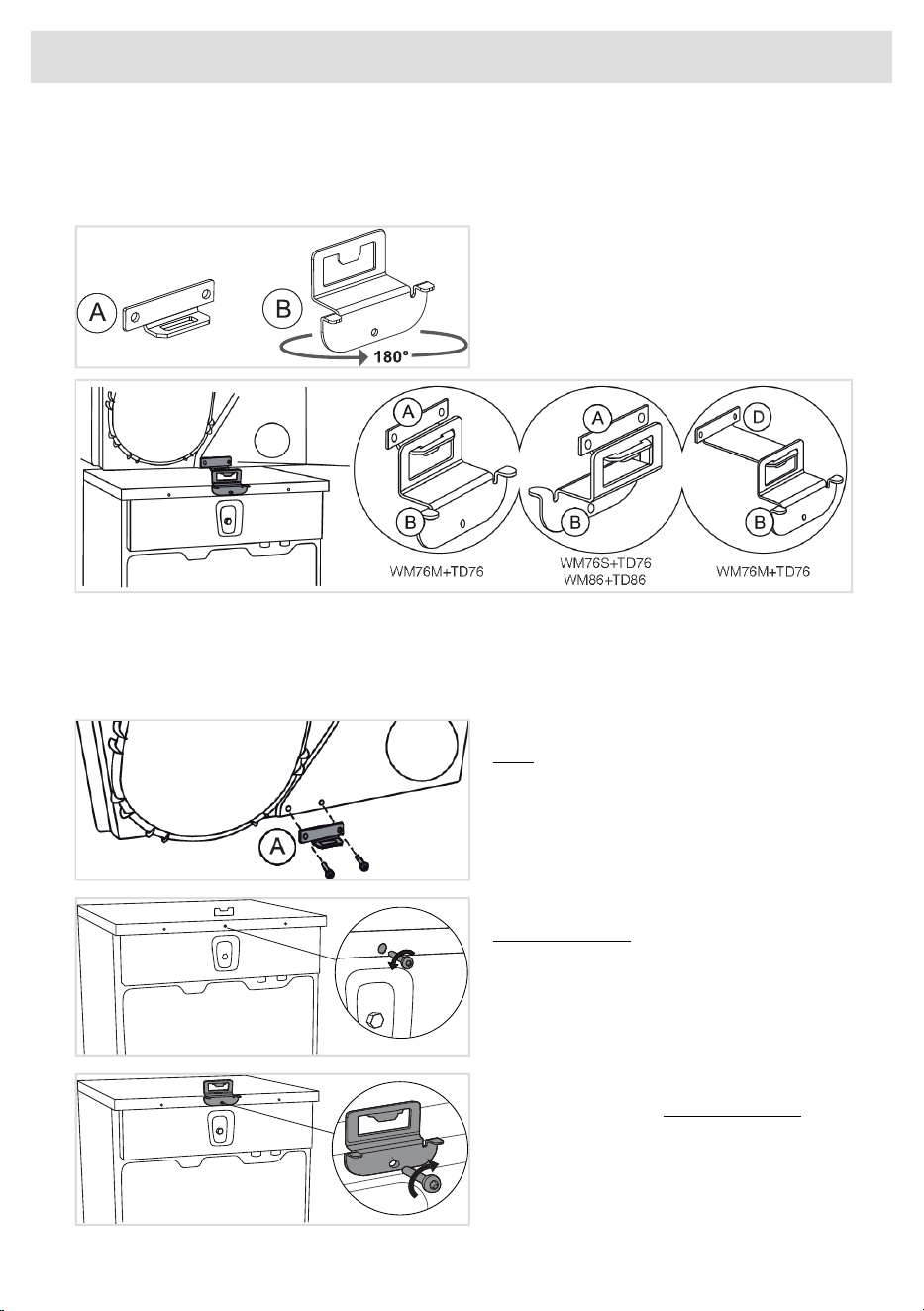 A

B

180°

A

B

WM76M+TD76

A

B

WM76S+TD76
WM86+TD86

D

B

WM76M+TD76

A