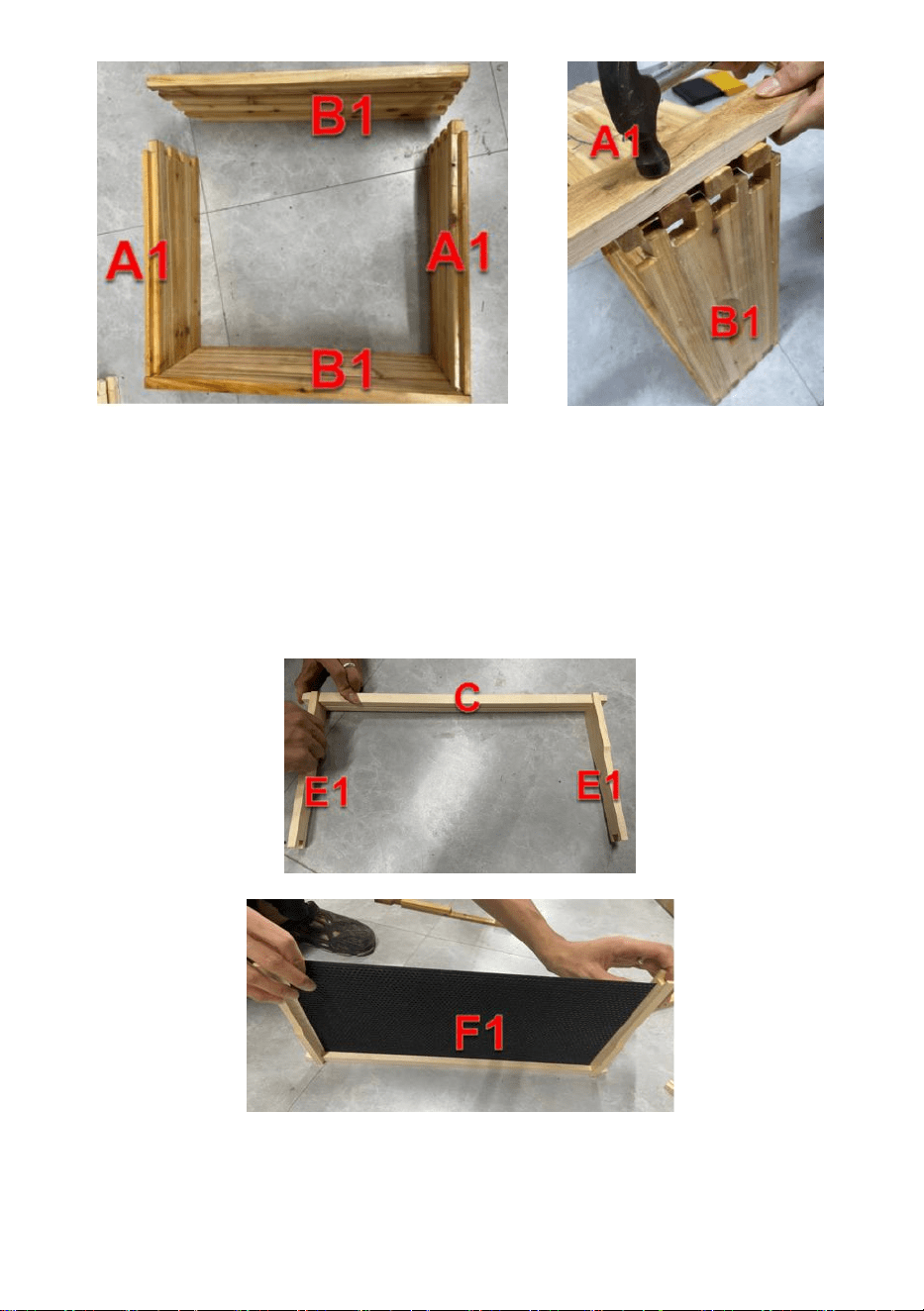 B1
A1
A1
B1

A1
B1

C
E1
E1

F1