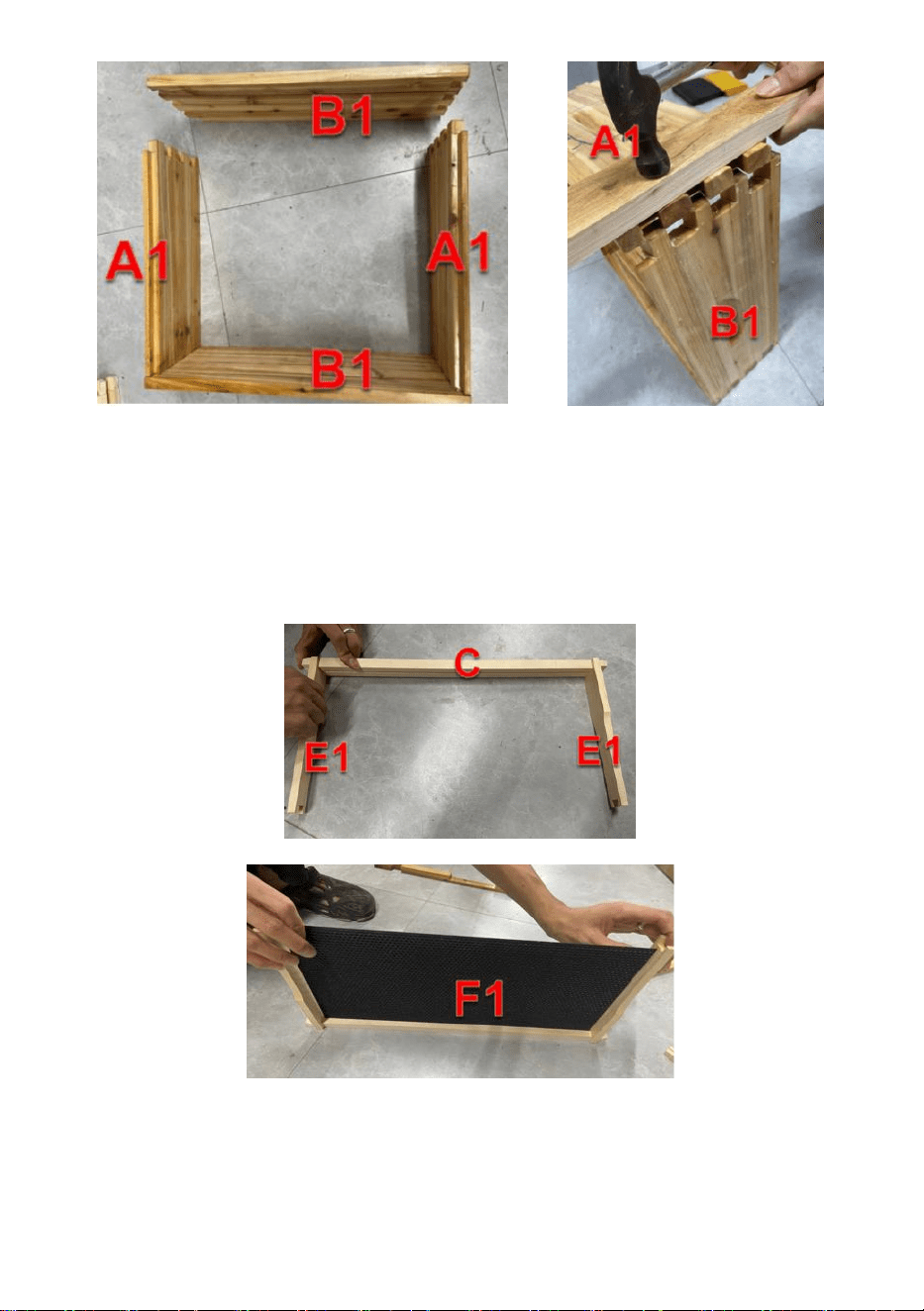 B1
A1
A1
B1

A1
B1

C
E1
E1

F1