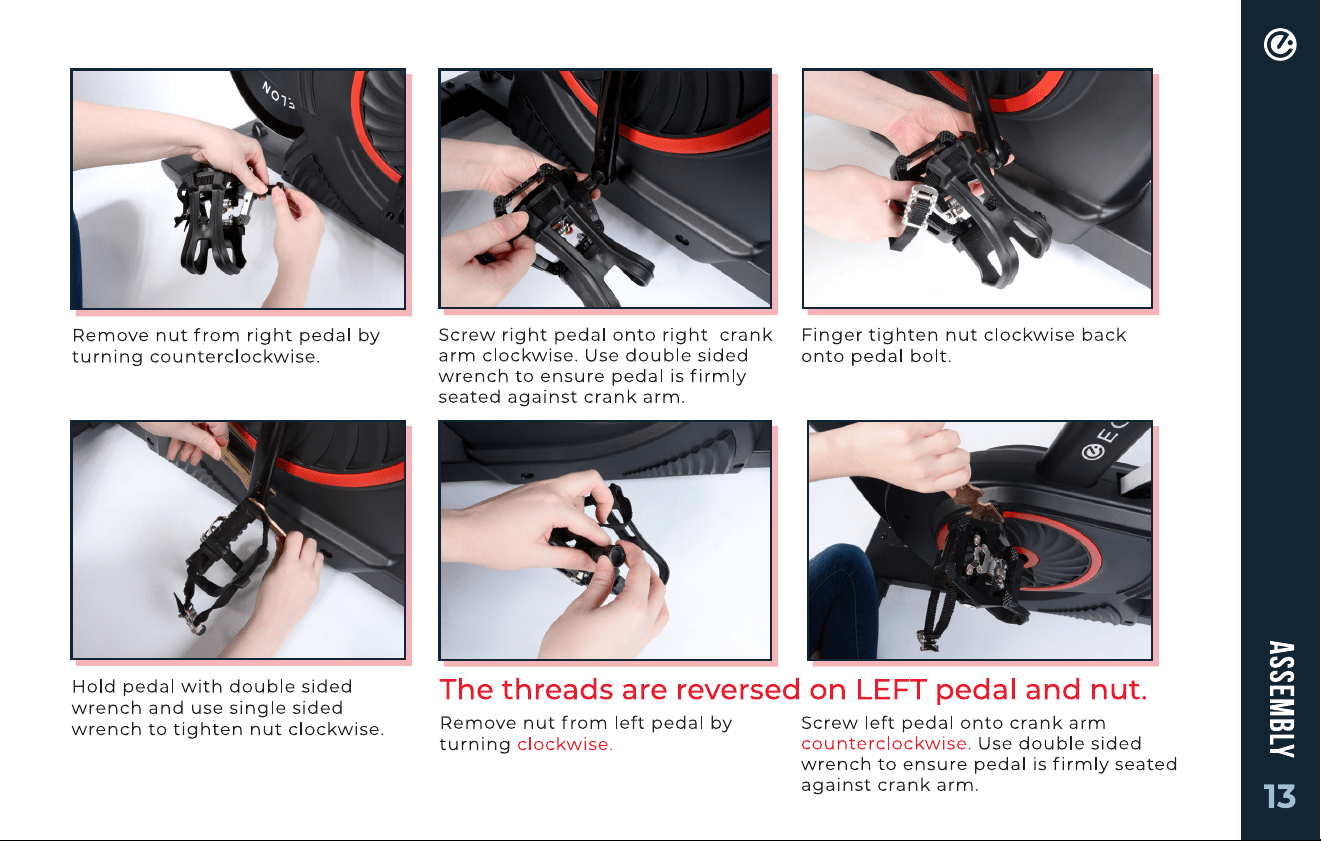 Remove nut from right pedal by turning counterclockwise.

Screw right pedal onto right crank arm clockwise. Use double sided wrench to ensure pedal is firmly seated against crank arm.

Finger tighten nut clockwise back onto pedal bolt.

Hold pedal with double sided wrench and use single sided wrench to tighten nut clockwise.

The threads are reversed on LEFT pedal and nut.

Remove nut from left pedal by turning clockwise.

Screw left pedal onto crank arm counterclockwise. Use double sided wrench to ensure pedal is firmly seated against crank arm.

ASSEMBLY

13