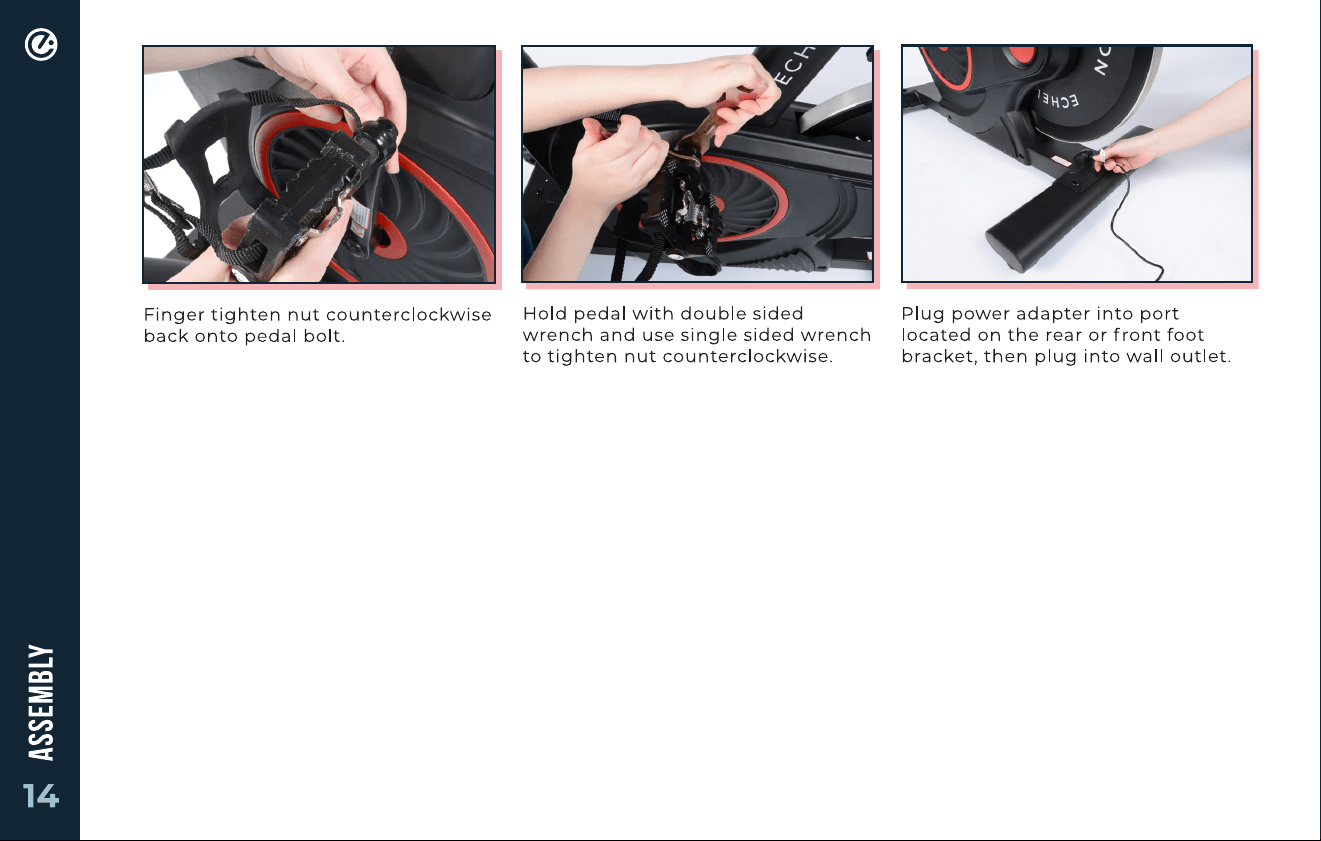 Finger tighten nut counterclockwise back onto pedal bolt.

Hold pedal with double sided wrench and use single sided wrench to tighten nut counterclockwise.

Plug power adapter into port located on the rear or front foot bracket, then plug into wall outlet.

ASSEMBLY

14