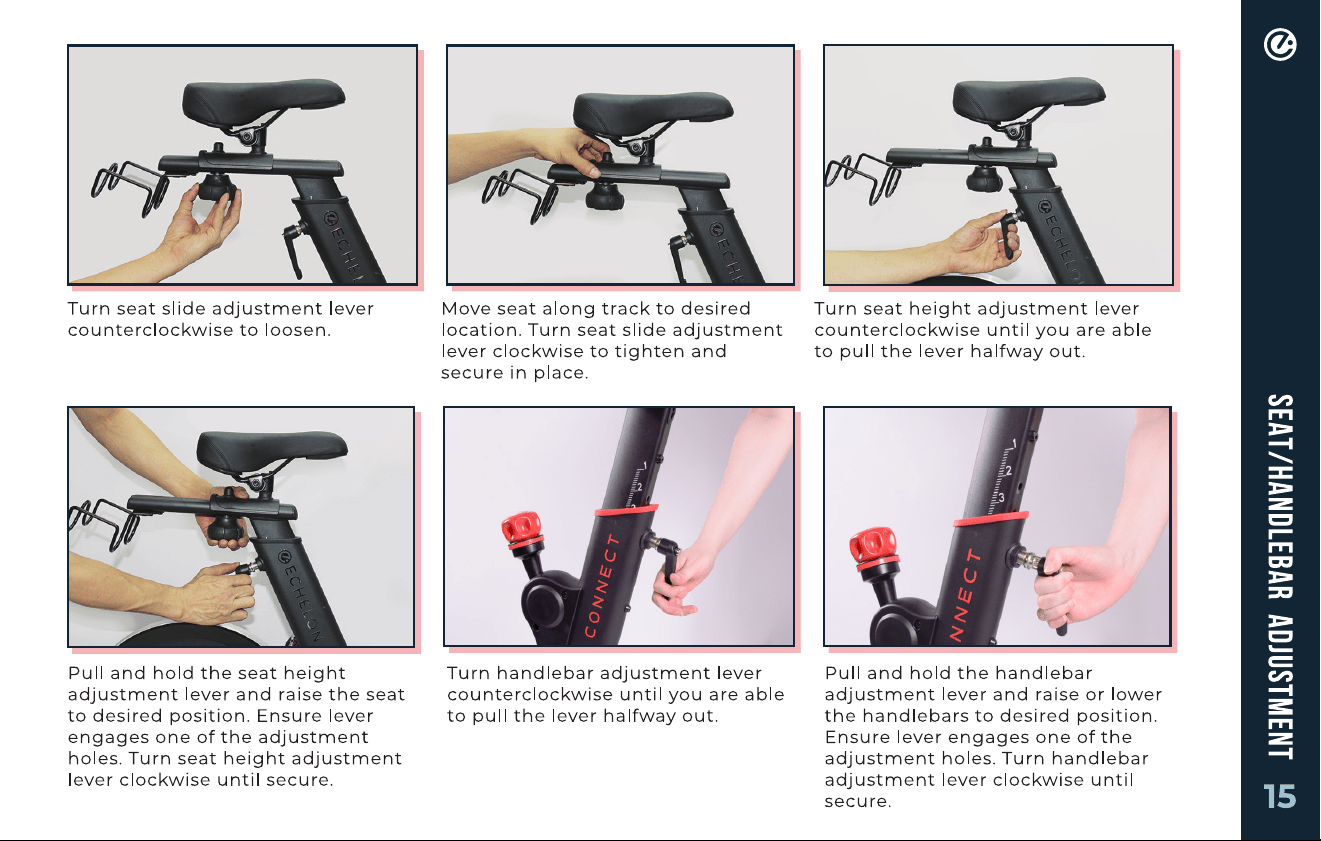 Turn seat slide adjustment lever counterclockwise to loosen.

Move seat along track to desired location. Turn seat slide adjustment lever clockwise to tighten and secure in place.

Turn seat height adjustment lever counterclockwise until you are able to pull the lever halfway out.

Pull and hold the seat height adjustment lever and raise the seat to desired position. Ensure lever engages one of the adjustment holes. Turn seat height adjustment lever clockwise until secure.

Turn handlebar adjustment lever counterclockwise until you are able to pull the lever halfway out.

Pull and hold the handlebar adjustment lever and raise or lower the handlebars to desired position. Ensure lever engages one of the adjustment holes. Turn handlebar adjustment lever clockwise until secure.

SEAT/HANDLEBAR ADJUSTMENT

15