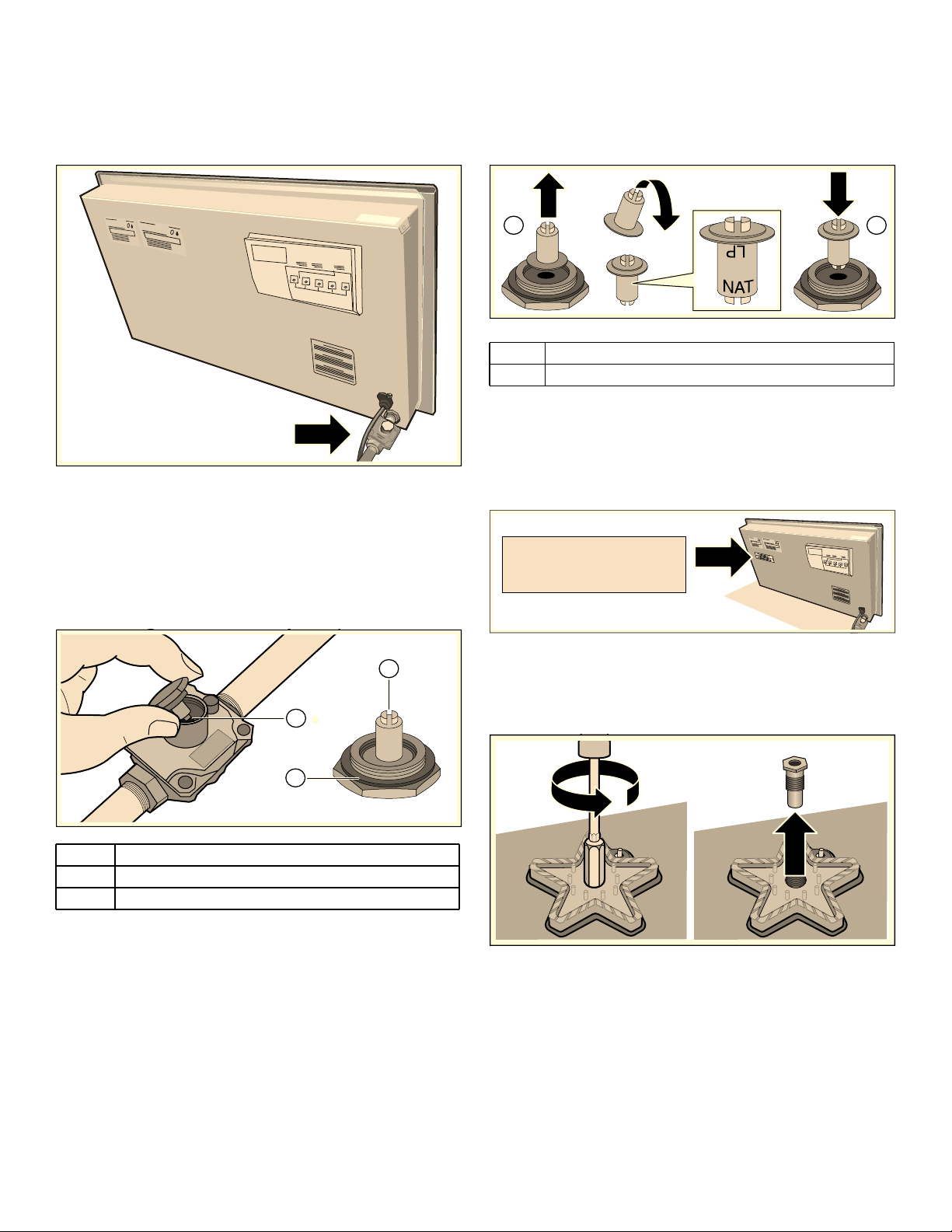 LP

NAT