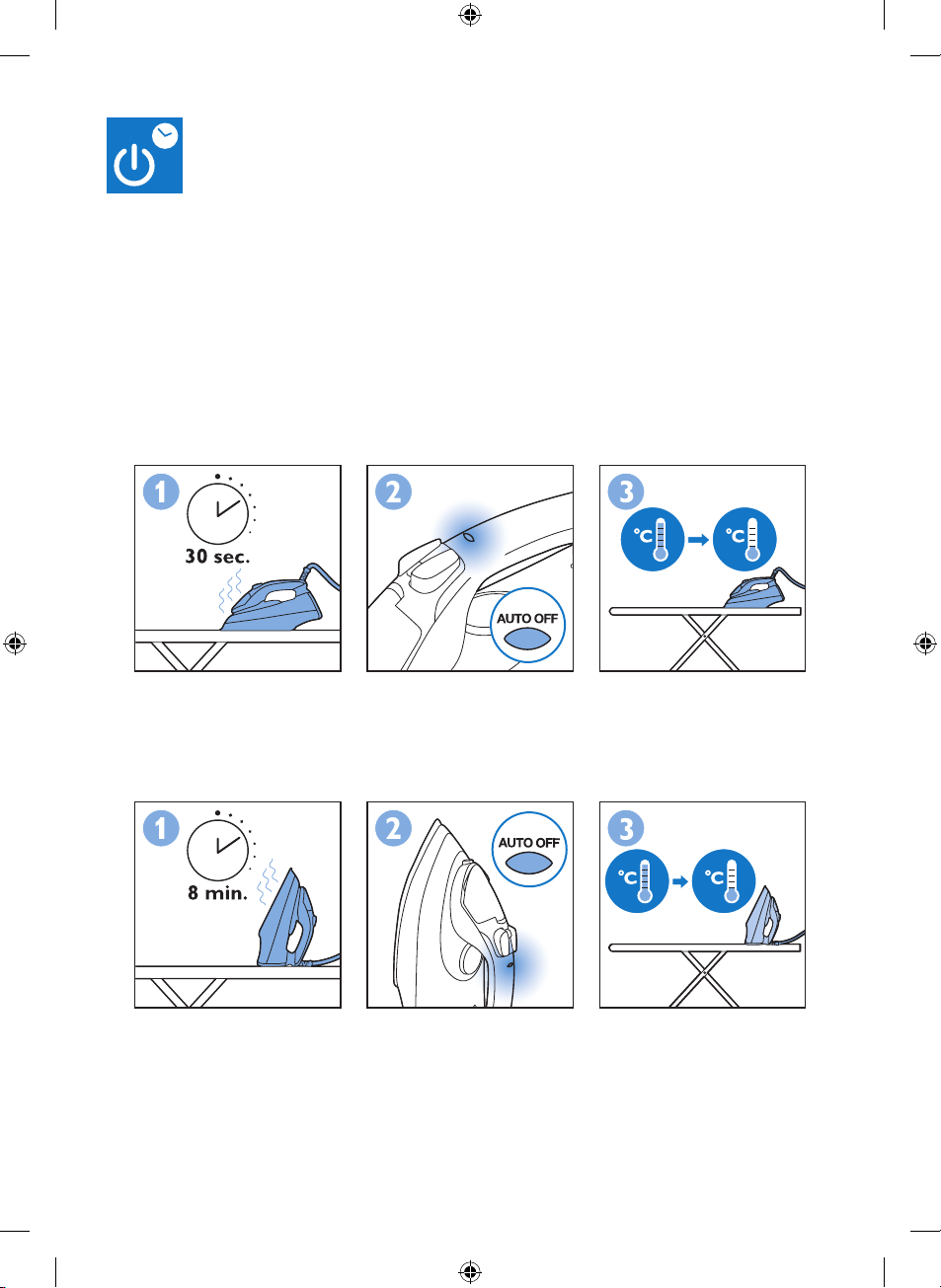 1
30 sec.

2
AUTO OFF

3
°C
°C

1
8 min.

2
AUTO OFF

3
°C
°C