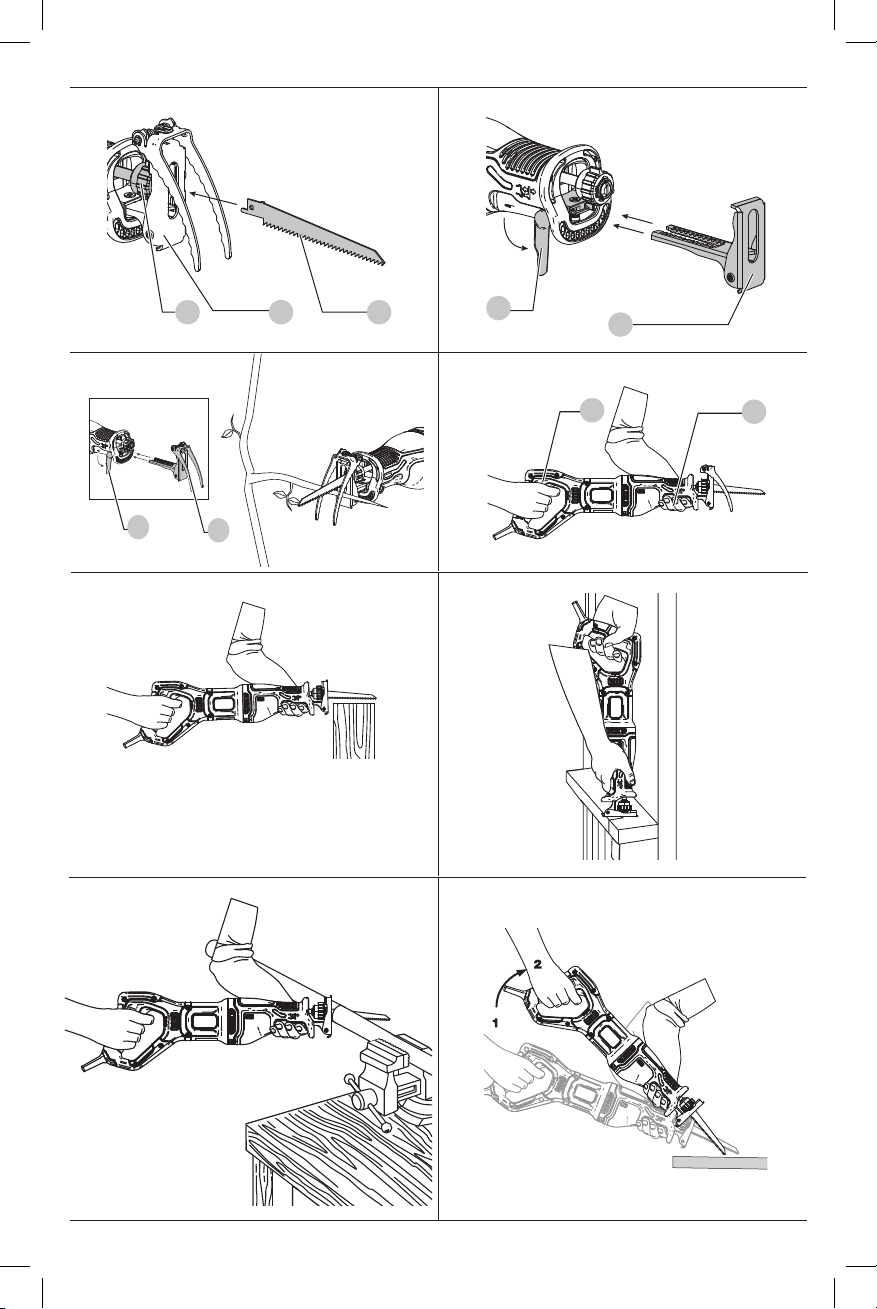 2

1