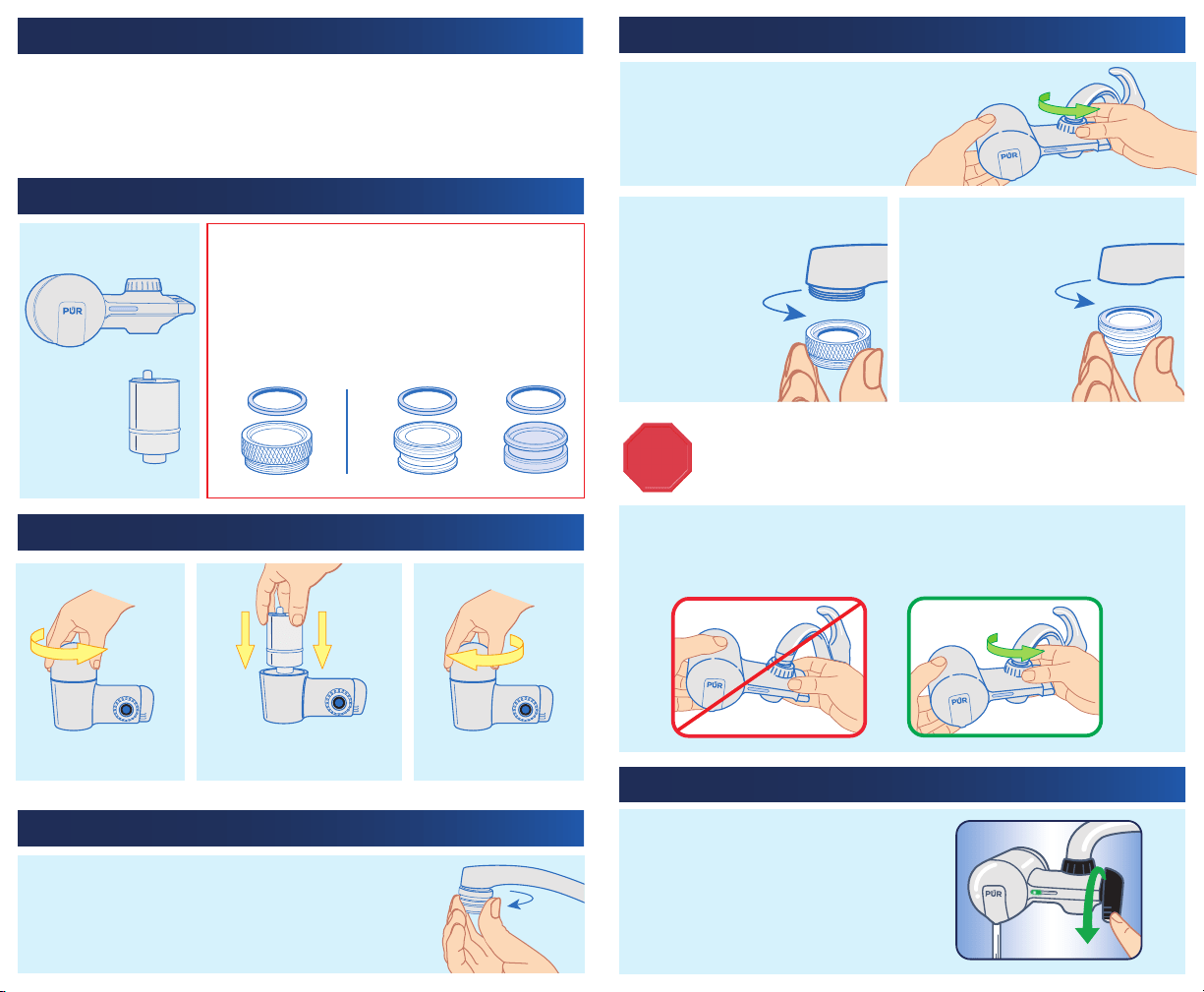 PUR

PUR

PUR

PUR

PUR