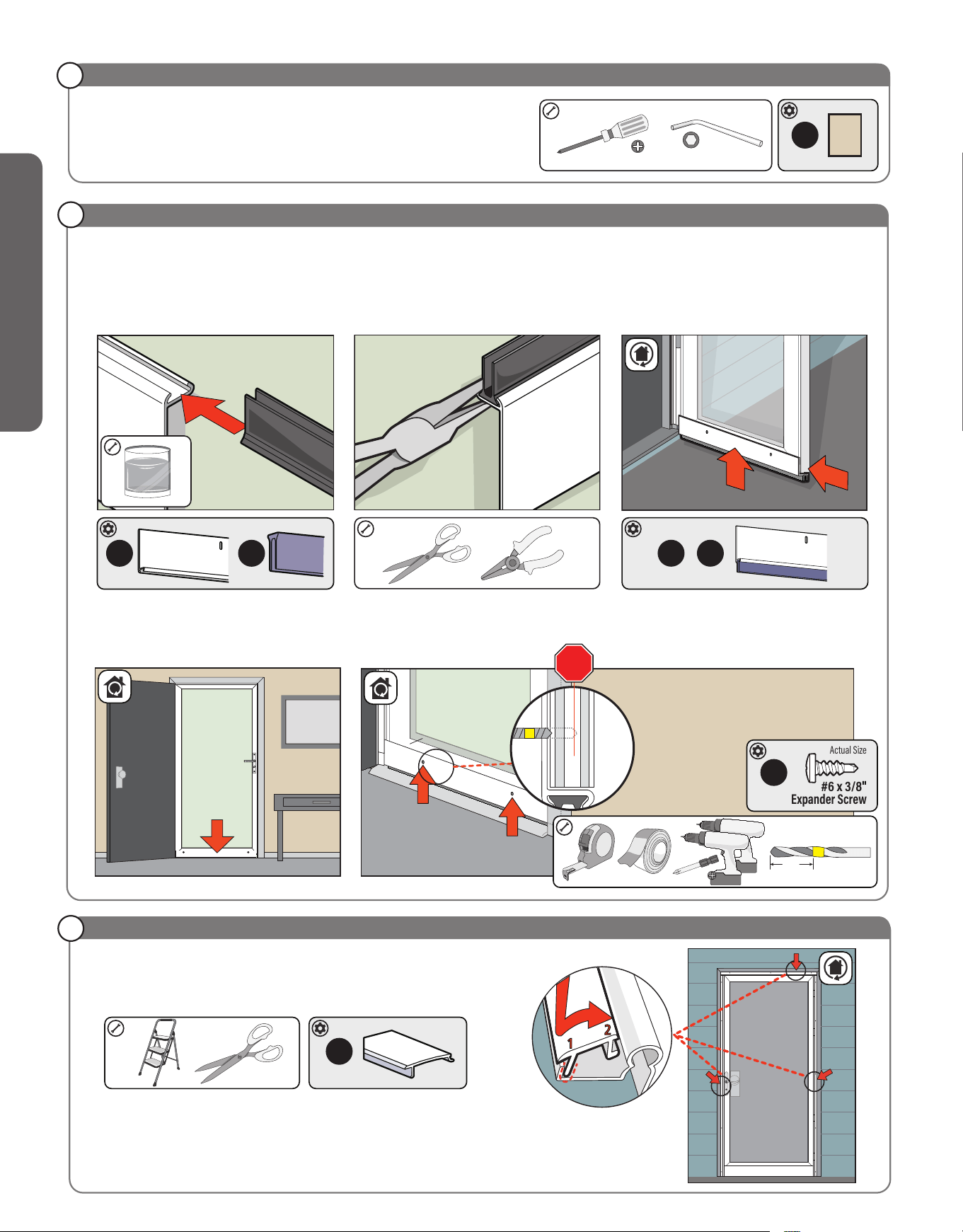 Actual Size
#6 x 3/8"
Expander Screw

1
2