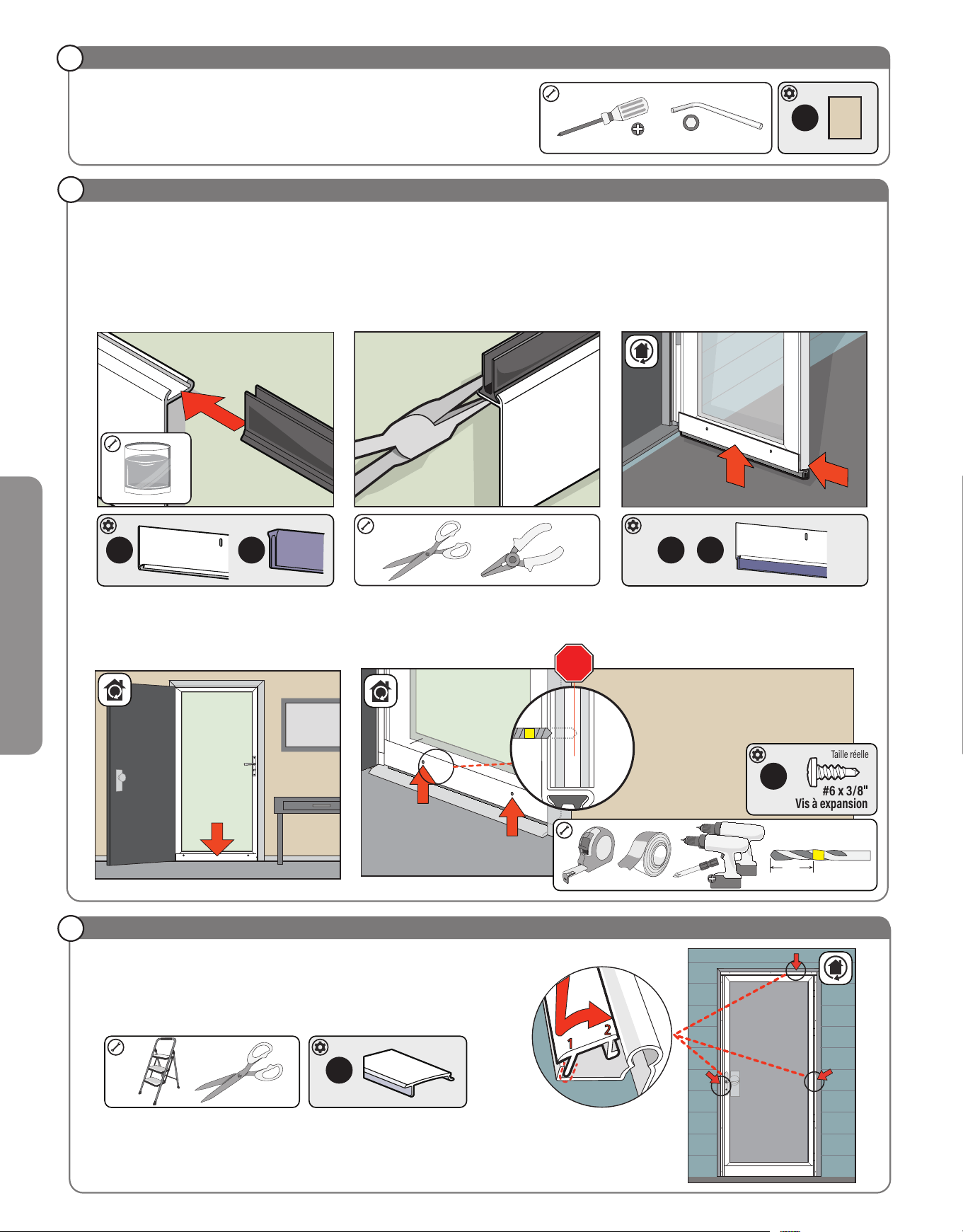 Taille réelle

#6 x 3/8"
Vis à expansion

1

2