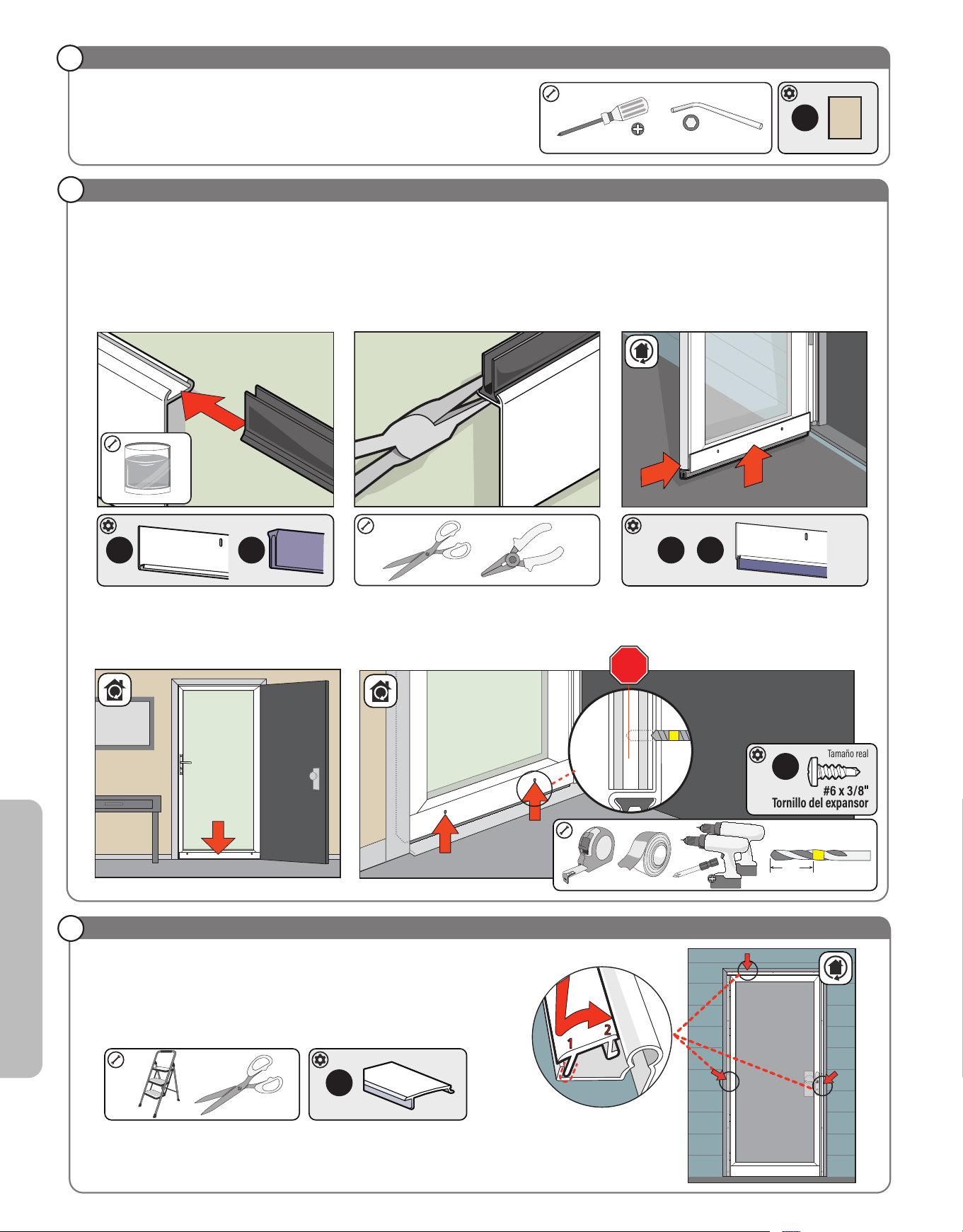 Tamaño real

#6 x 3/8"
Tornillo del expansor

1

2