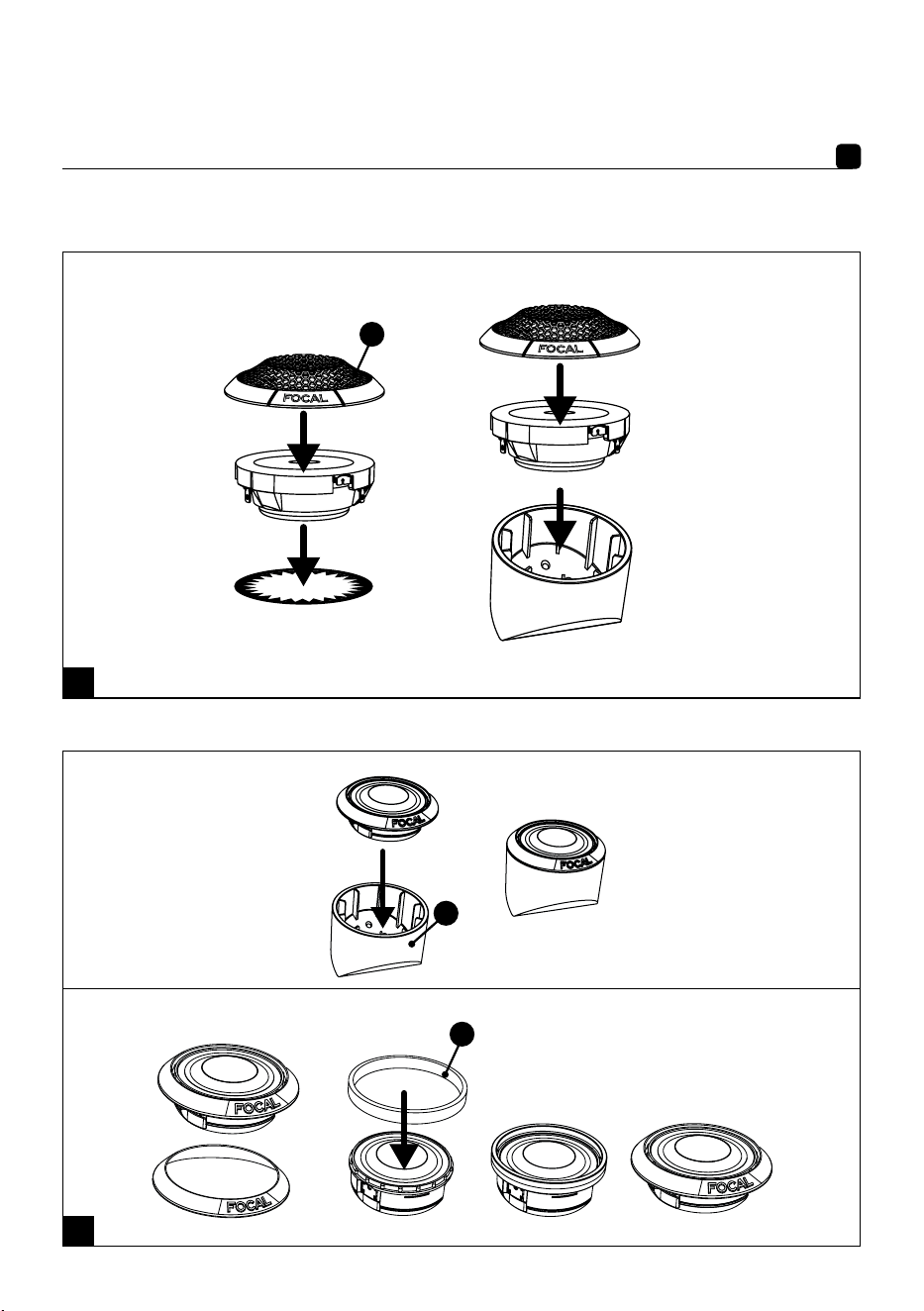 FOCAL

FOCAL

FOCAL

FOCAL

FOCAL

FOCAL

FOCAL