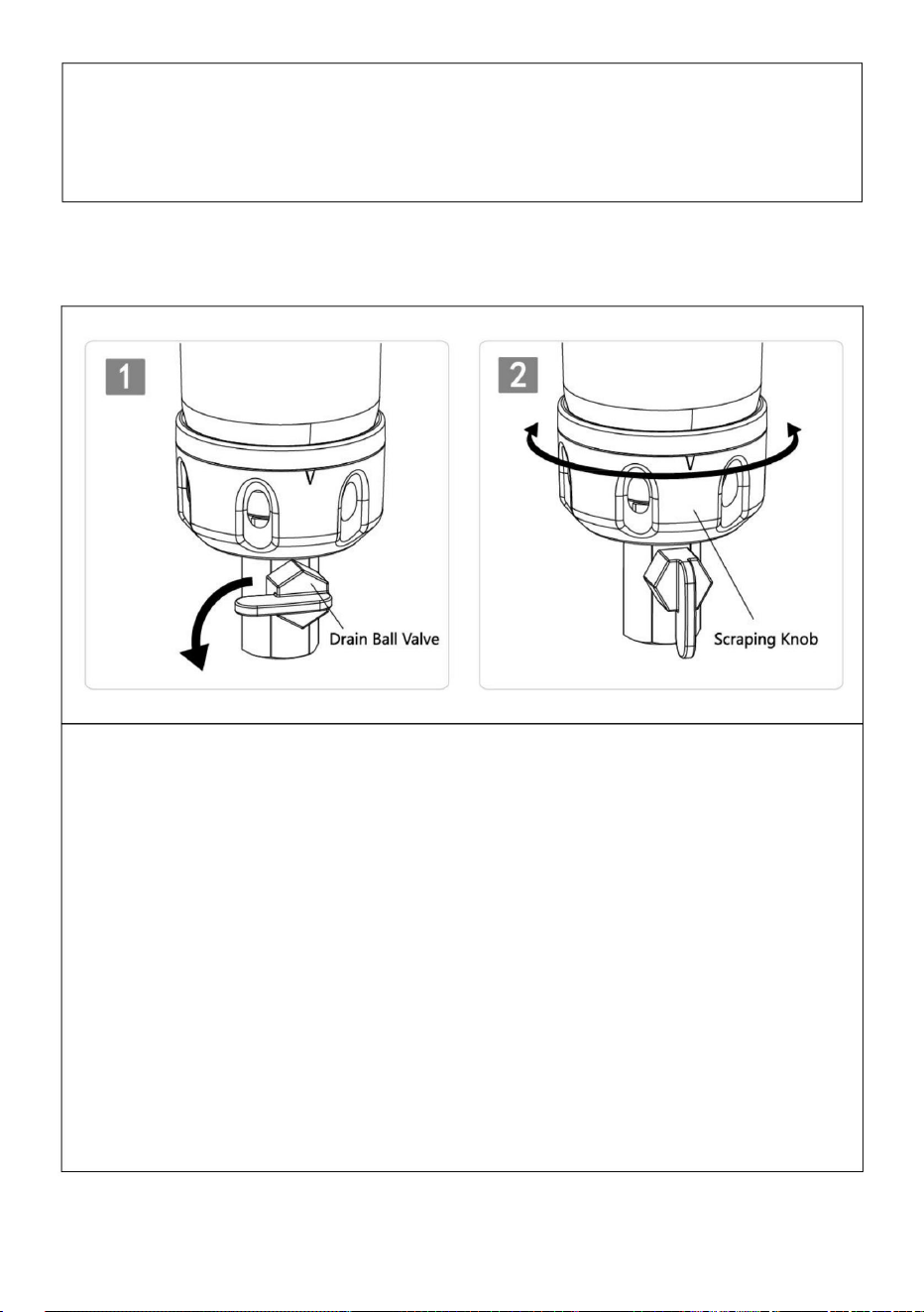 1

Drain Ball Valve

2

Scraping Knob