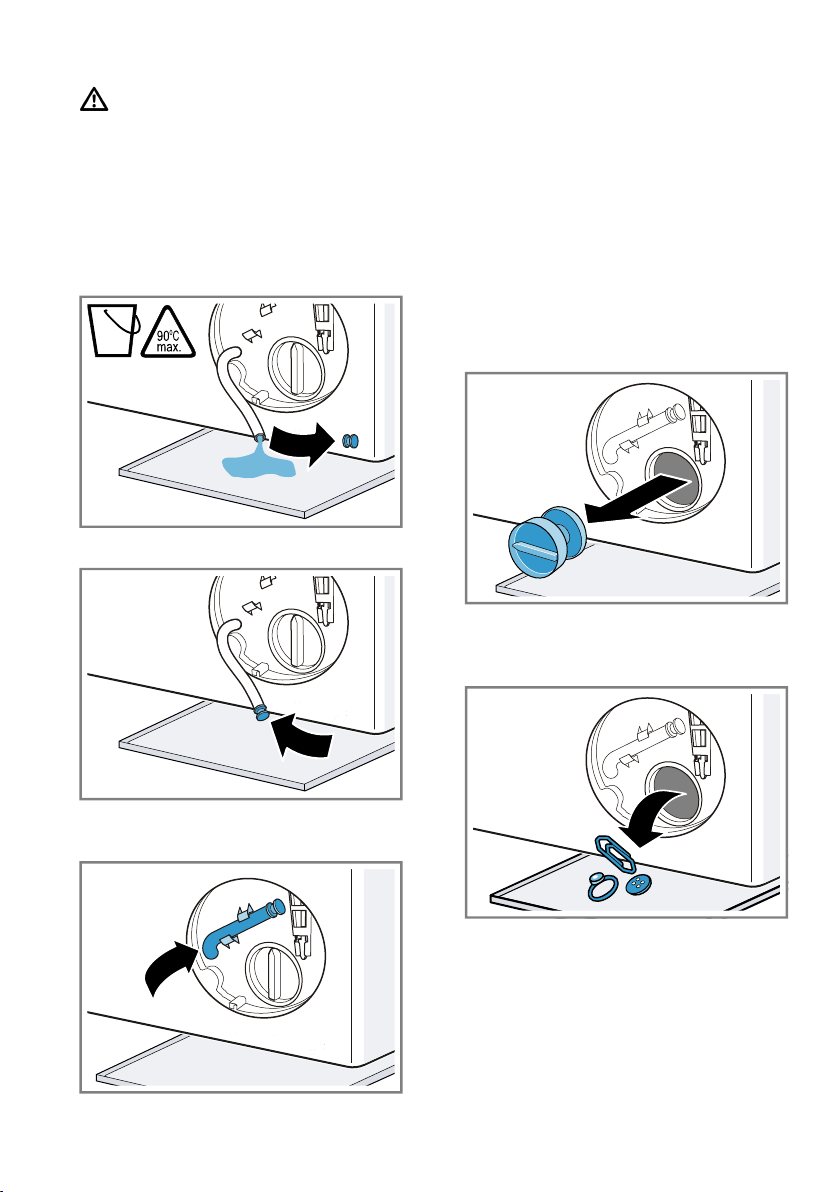 90°C
max.