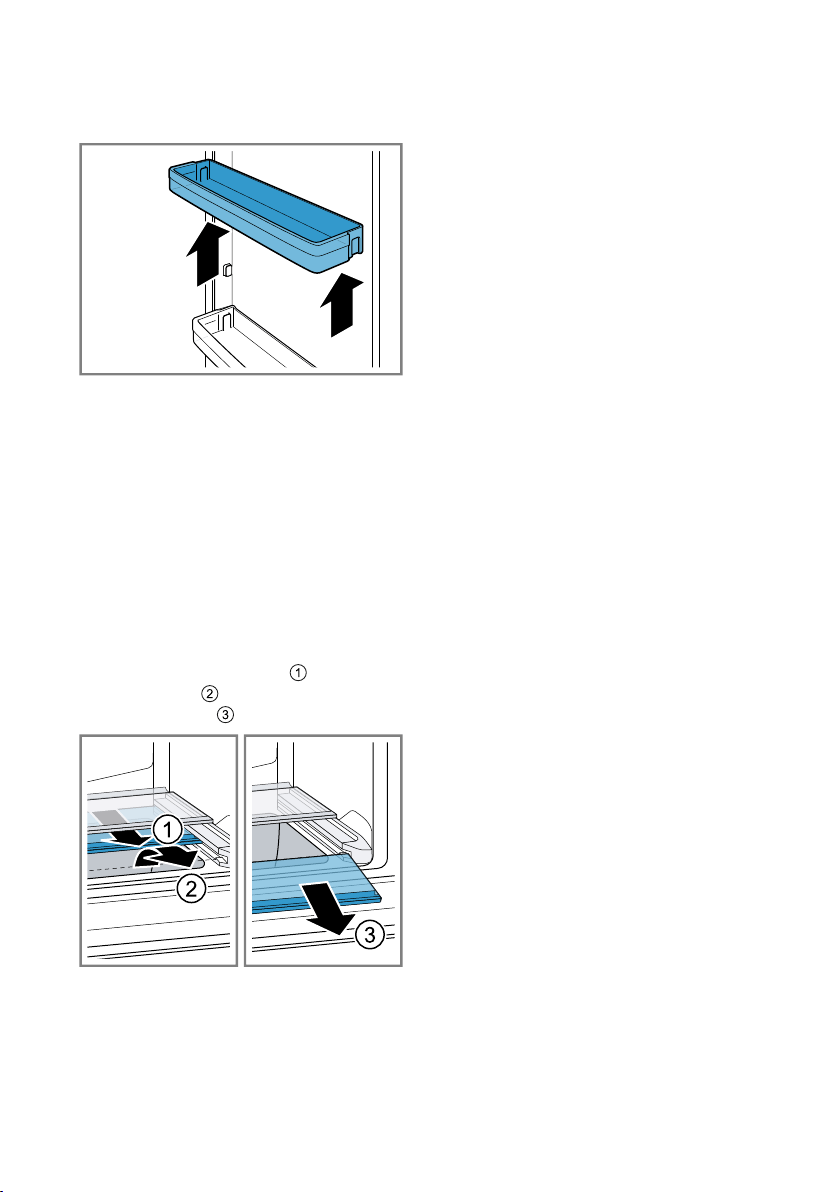 ①
②
③

①
②

③