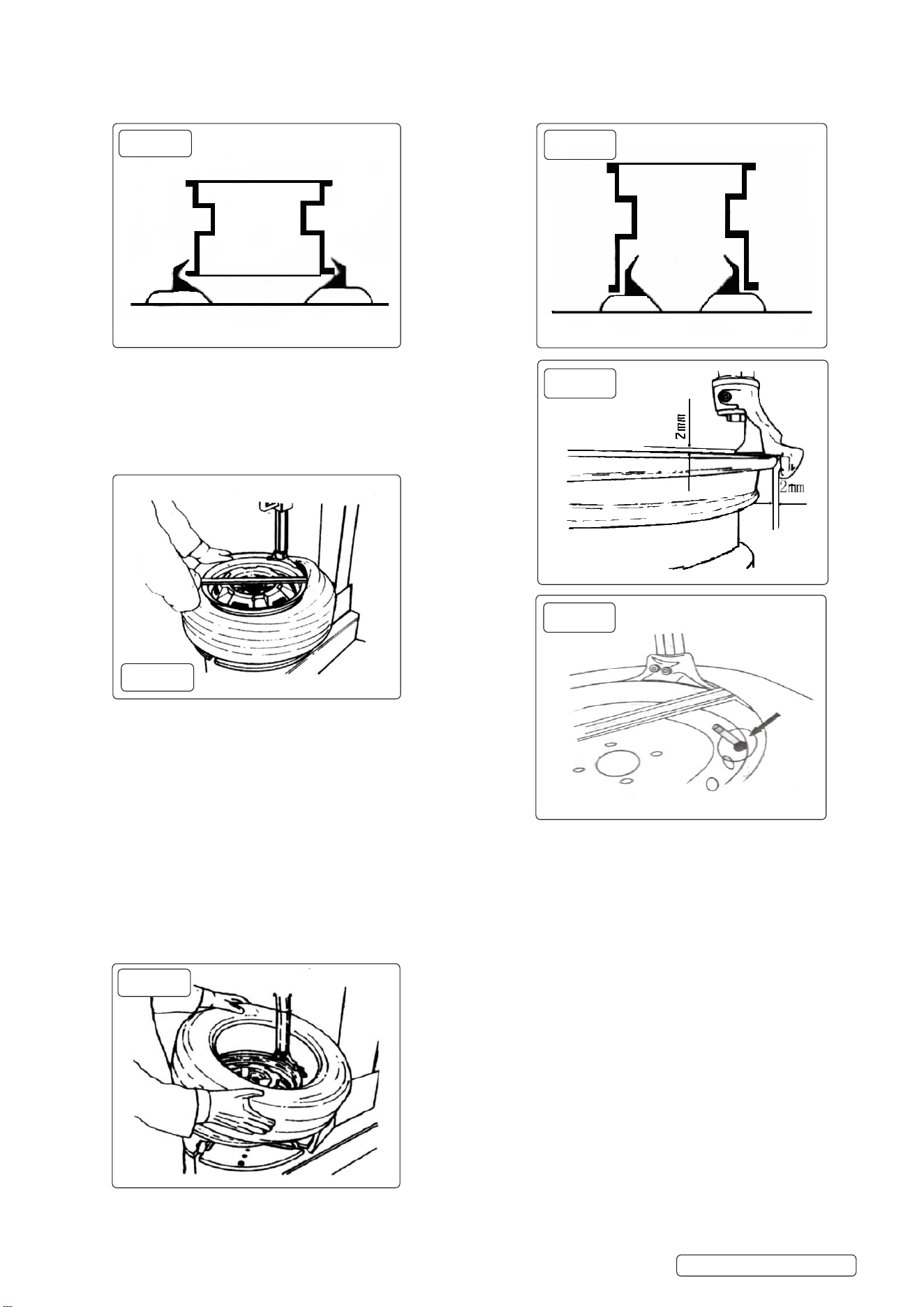 2mm

2mm