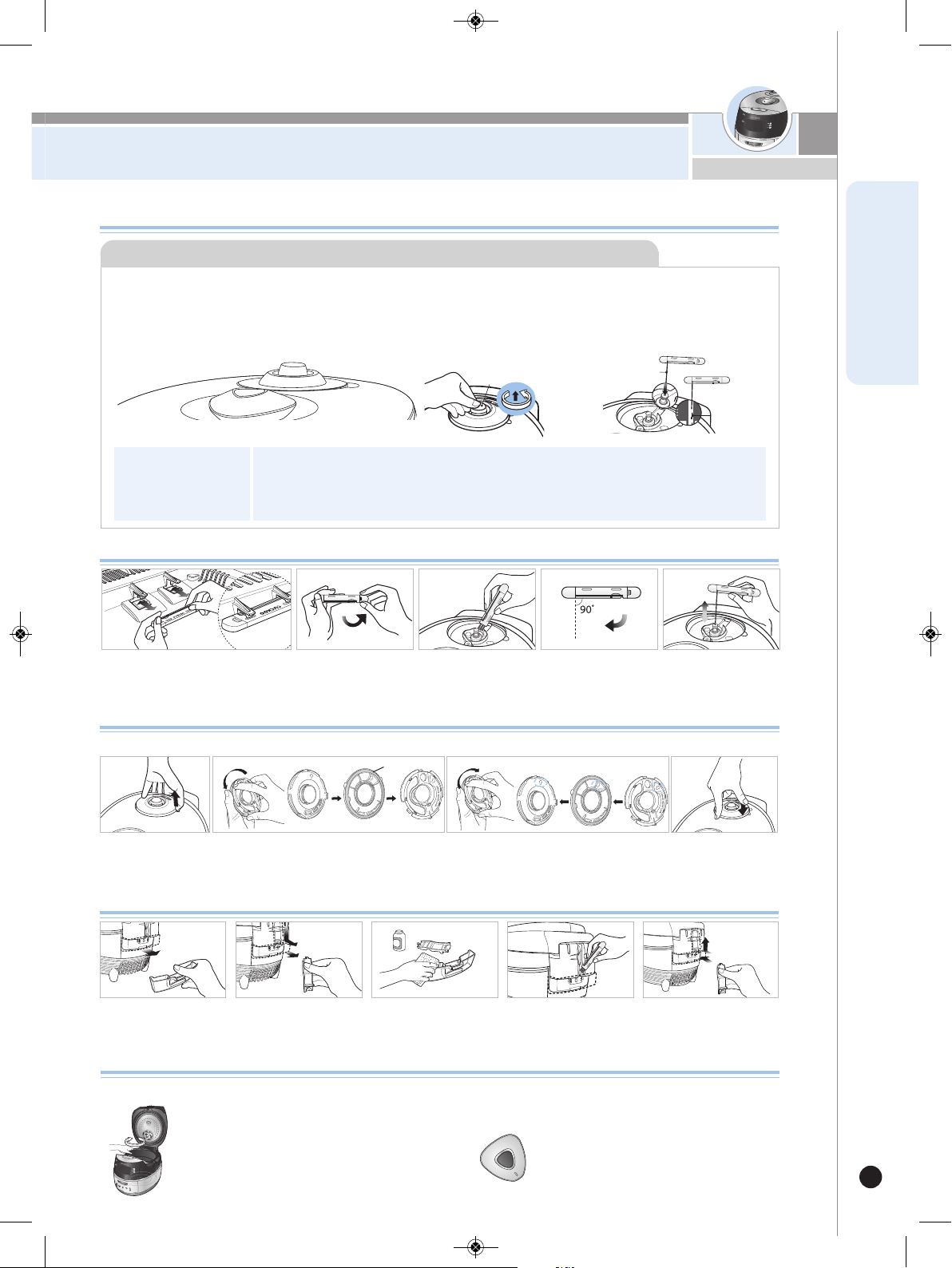 90˚