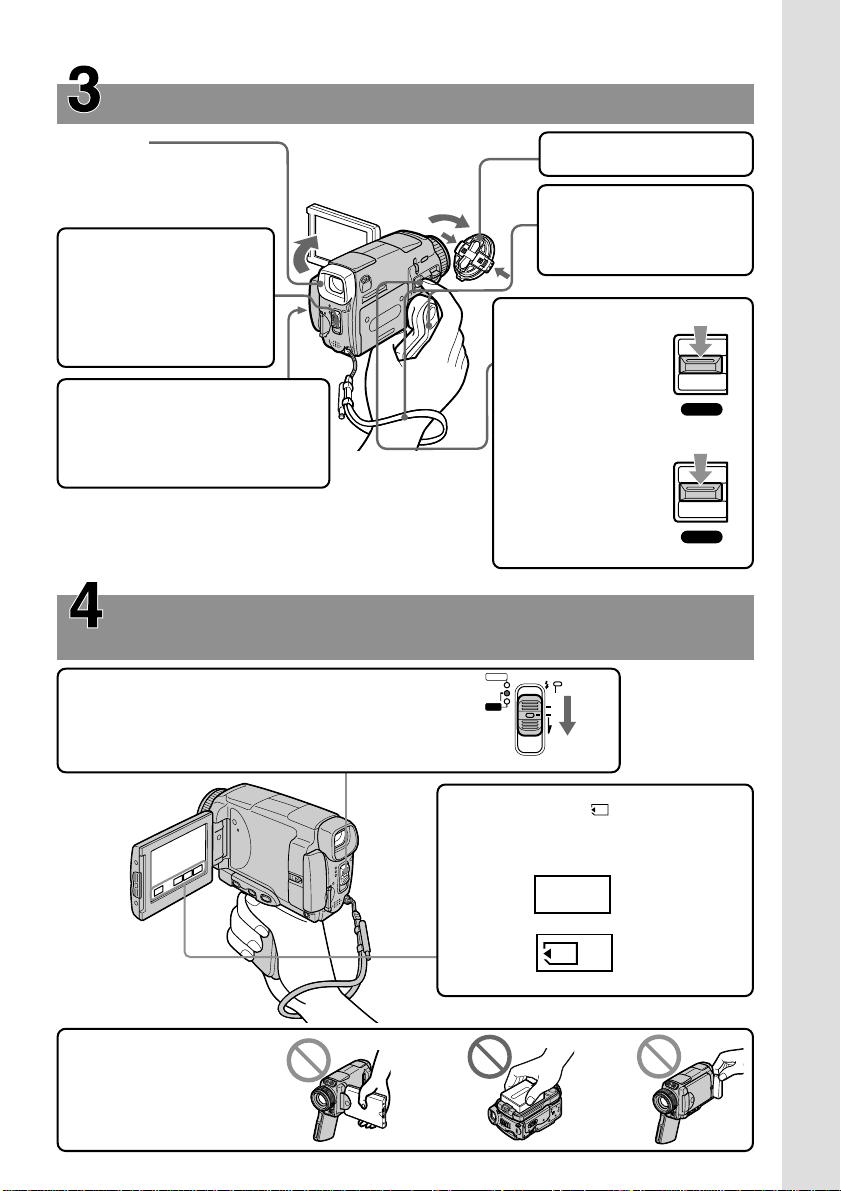 3

4