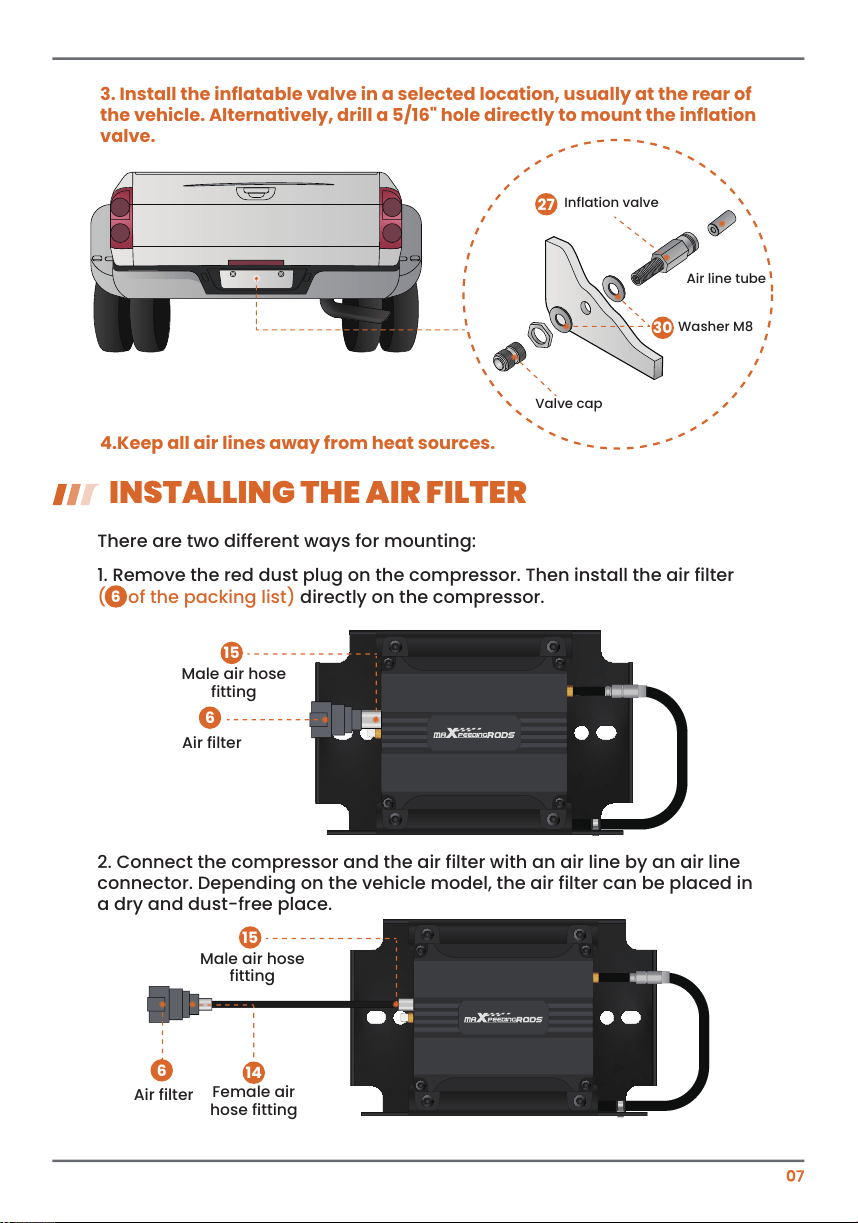 3. Install the inflatable valve in a selected location, usually at the rear of the vehicle. Alternatively, drill a 5/16" hole directly to mount the inflation valve.

27 Inflation valve

Air line tube

30 Washer M8

Valve cap

4.Keep all air lines away from heat sources.

INSTALLING THE AIR FILTER

There are two different ways for mounting:

1. Remove the red dust plug on the compressor. Then install the air filter (6 of the packing list) directly on the compressor.

15
Male air hose fitting

6
Air filter

MAXPEEDINGRODS

2. Connect the compressor and the air filter with an air line by an air line connector. Depending on the vehicle model, the air filter can be placed in a dry and dust-free place.

15
Male air hose fitting

MAXPEEDINGRODS

6
Air filter

14
Female air hose fitting

07