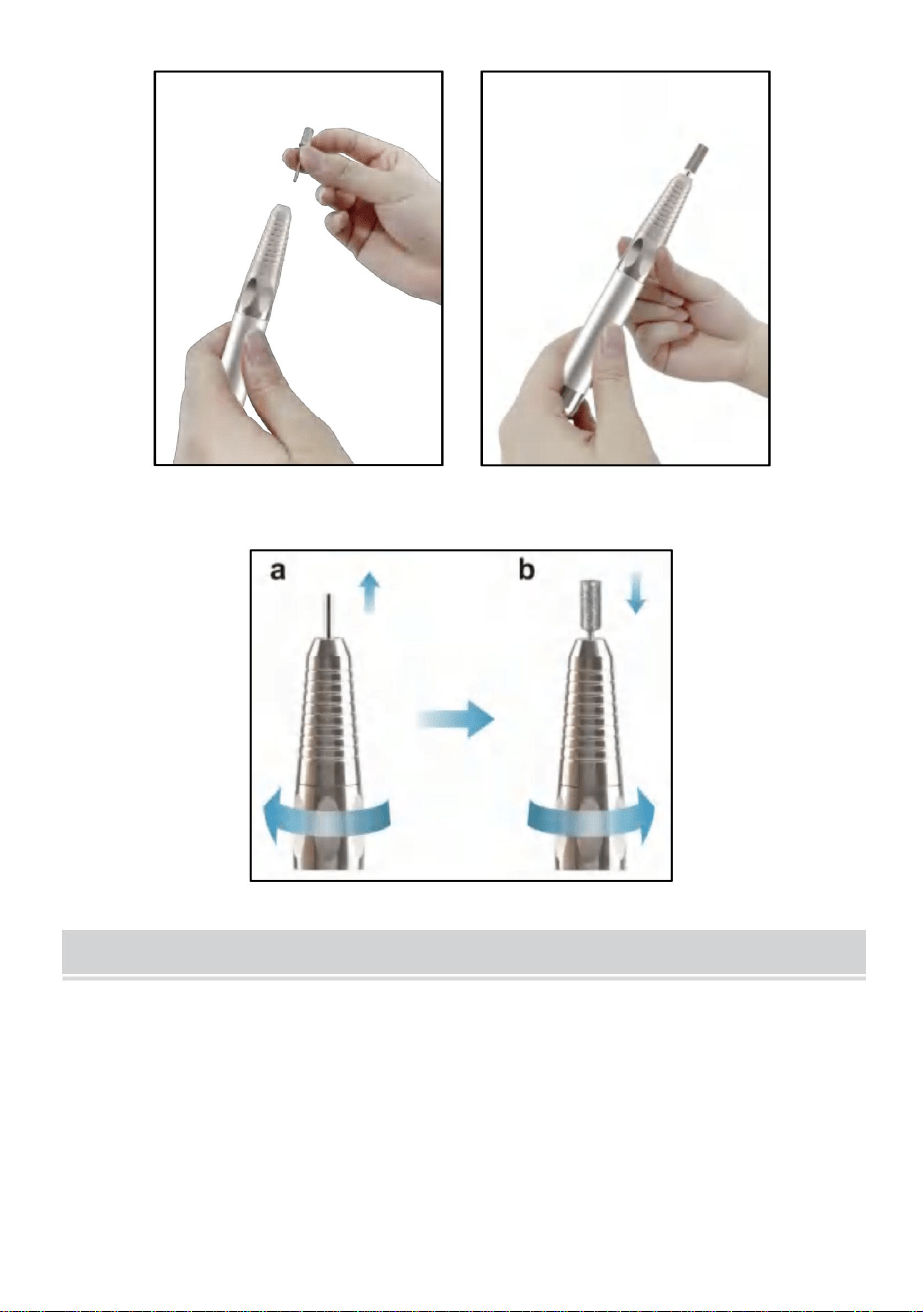 a

b