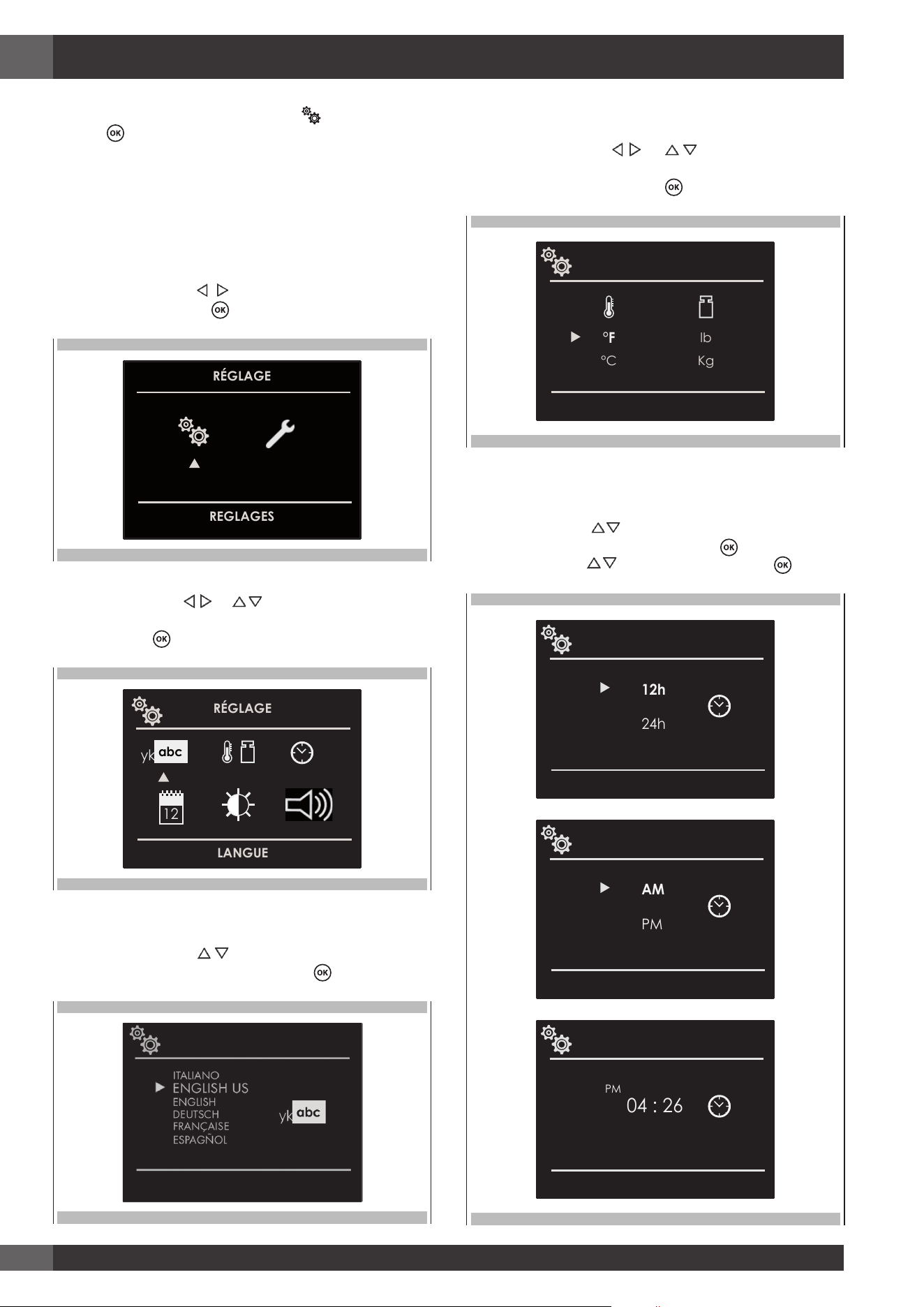 RÉGLAGE

REGLAGES

RÉGLAGE

yk abc

12

LANGUE

ITALIANO
ENGLISH US
ENGLISH
DEUTSCH
FRANÇAISE
ESPAGÑOL

yk abc

°F
°C

lb
Kg

12h
24h

AM
PM

PM
04 : 26