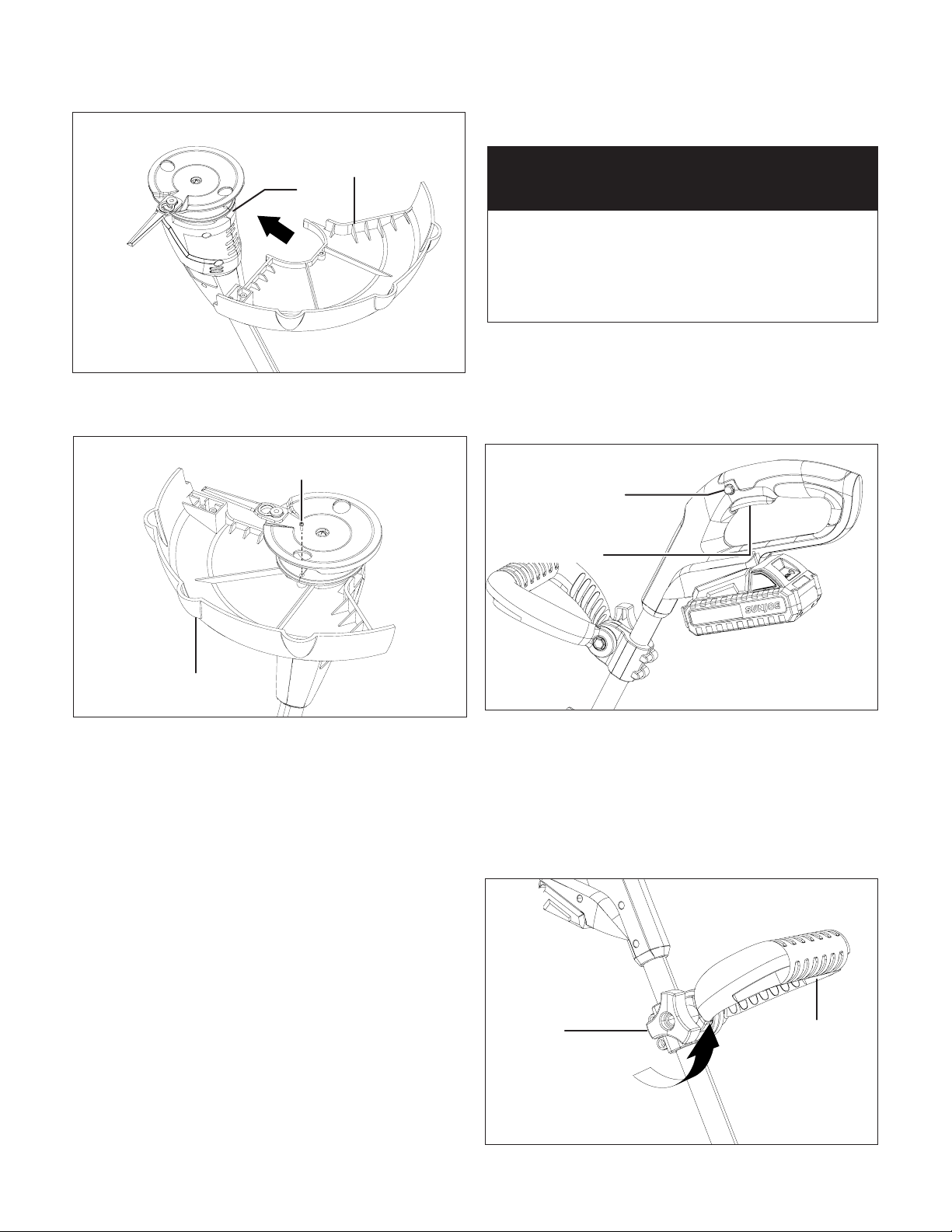 SUNJOE