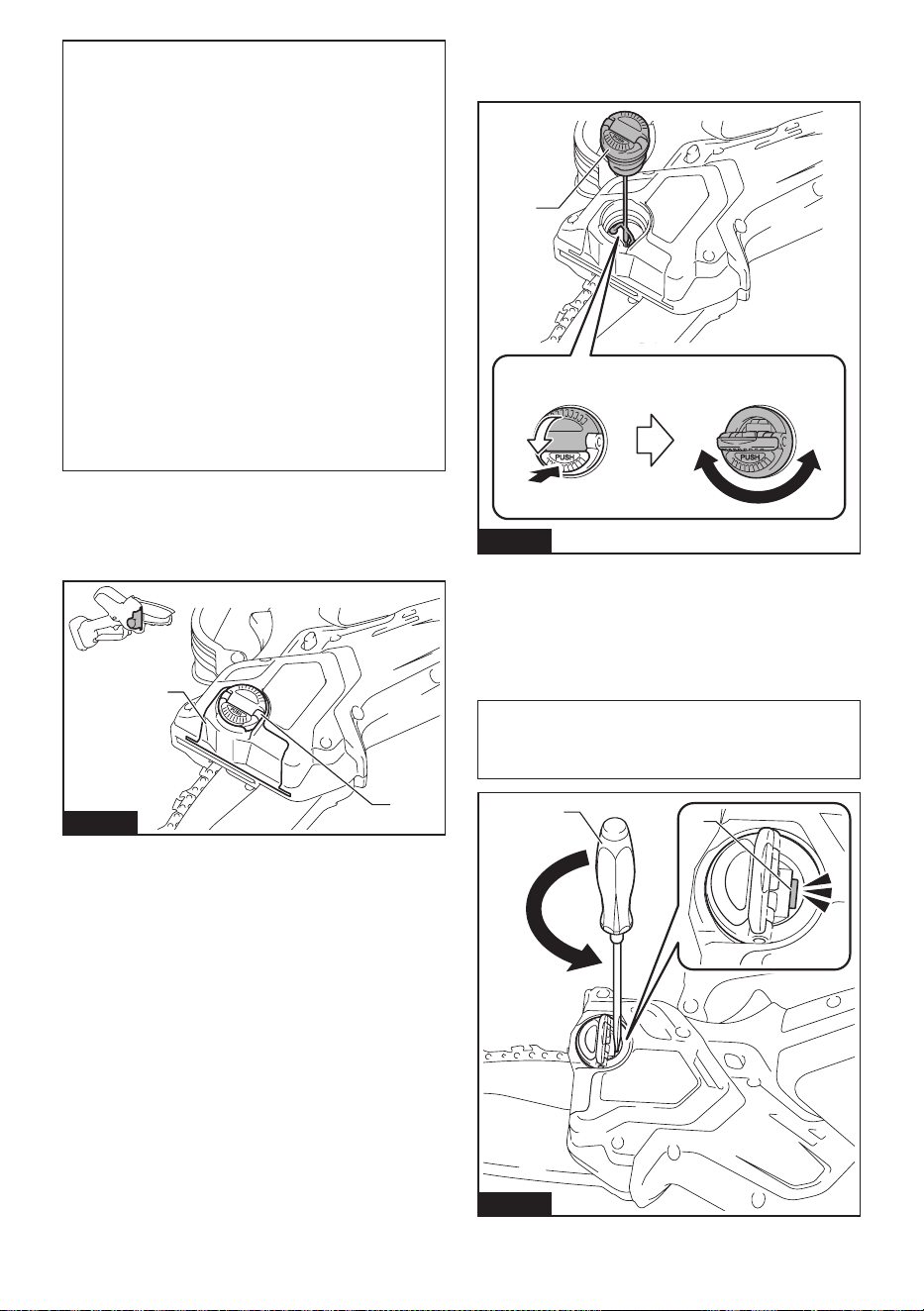 PUSH

PUSH