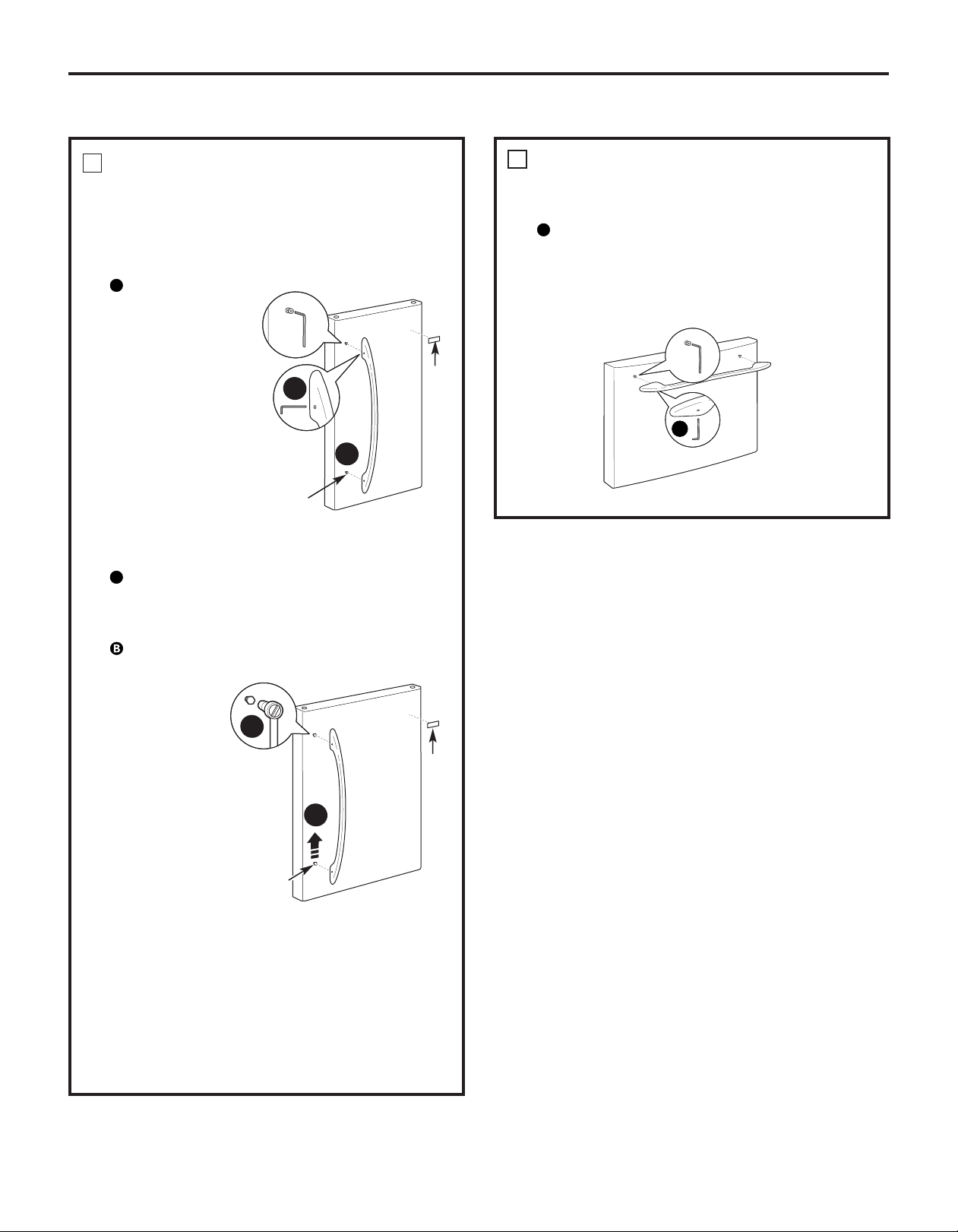 B