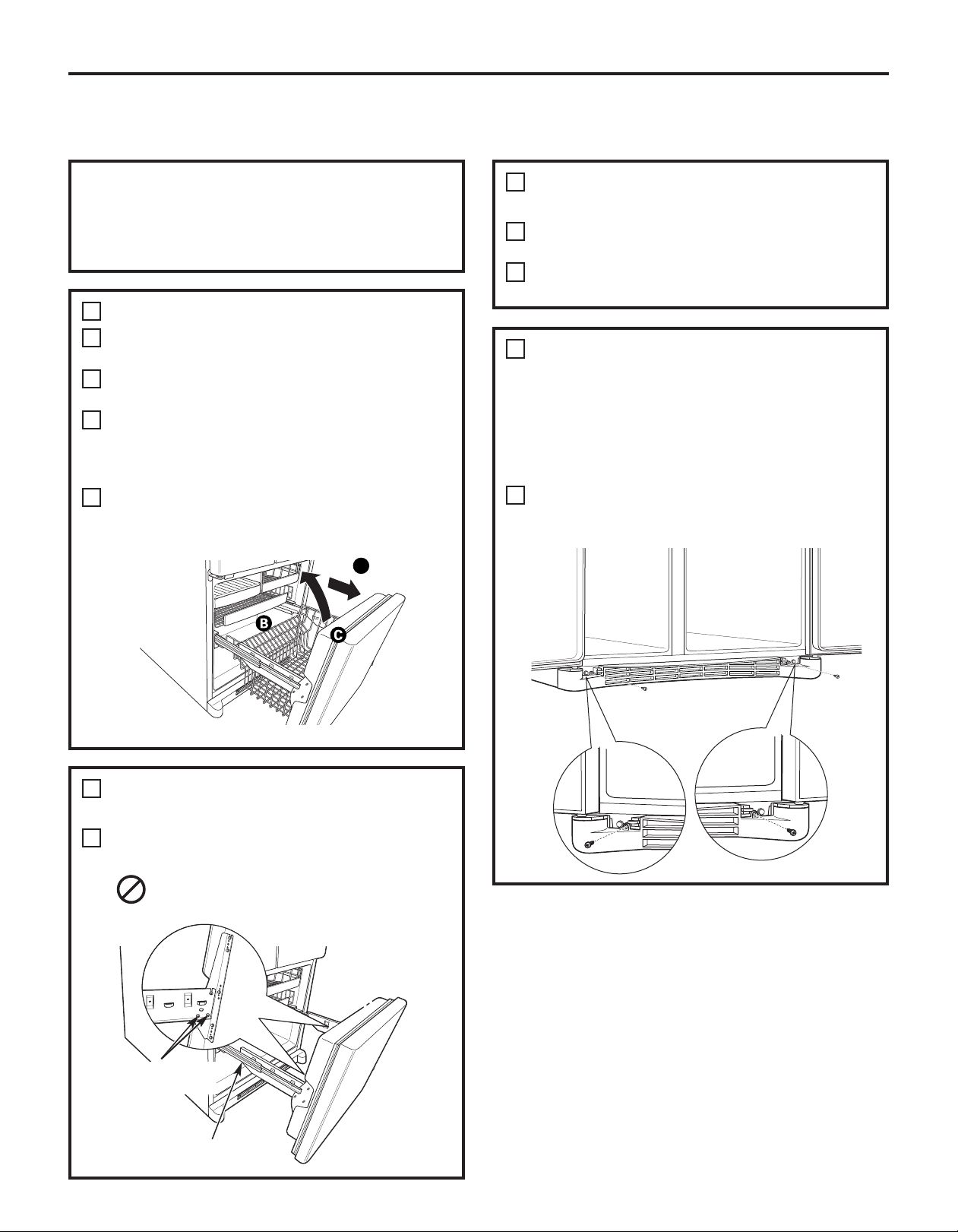 B

C