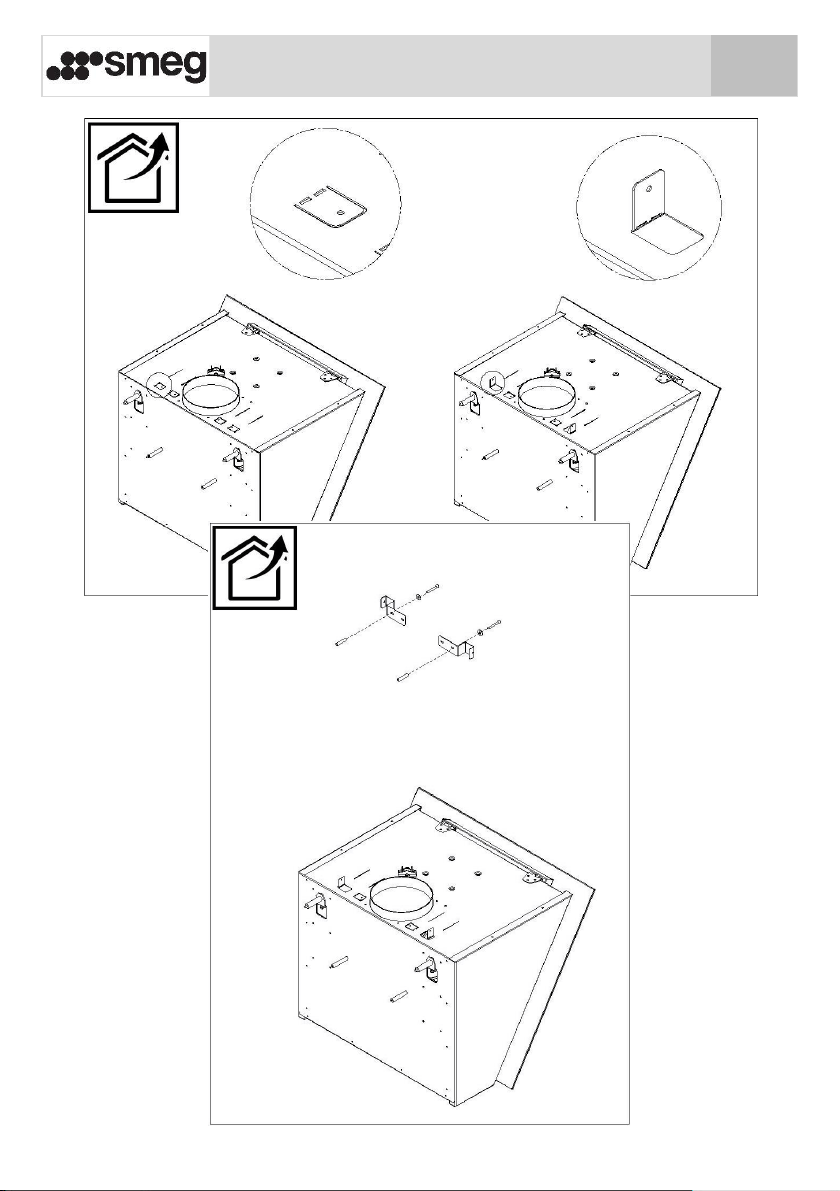 smeg