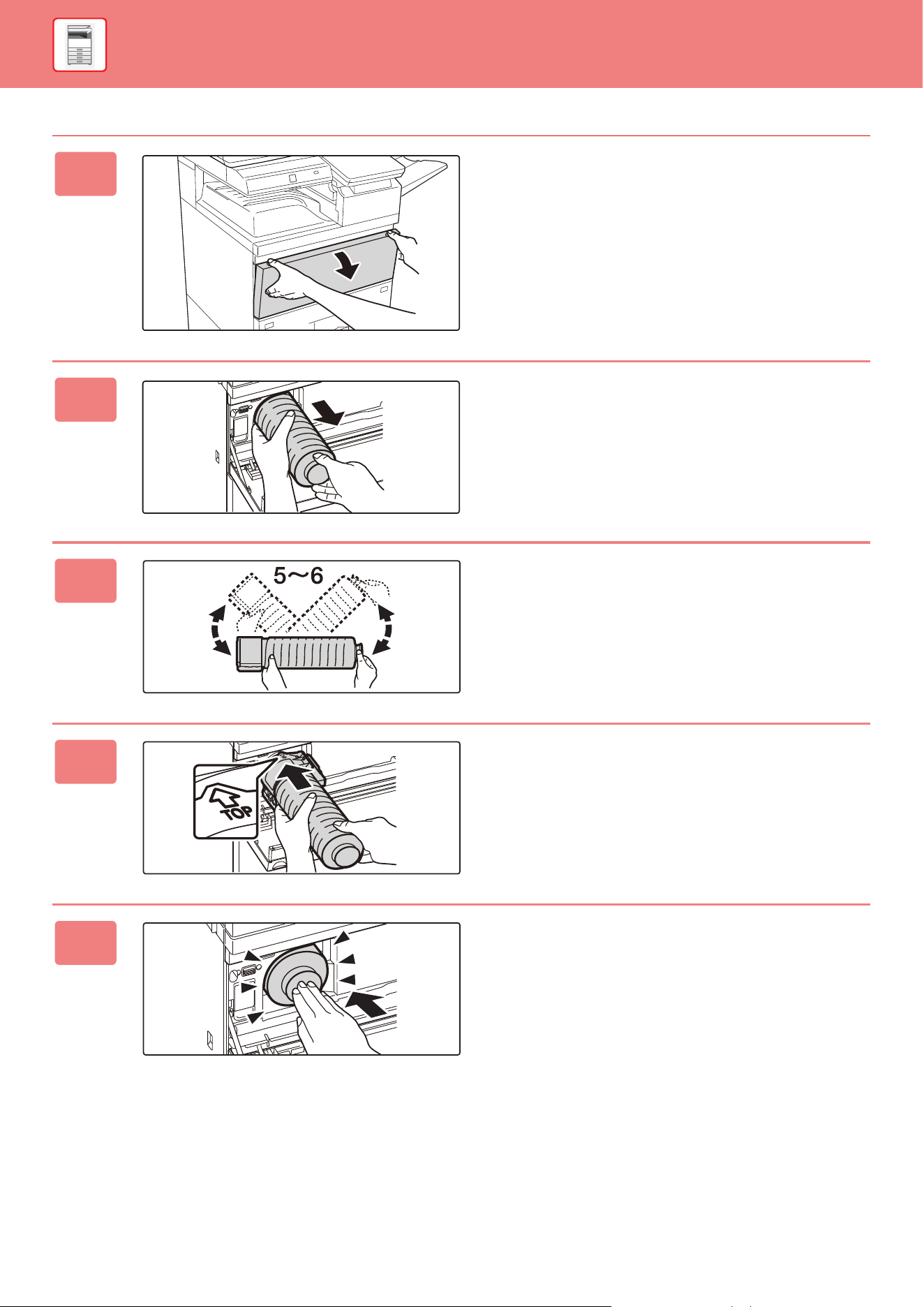 5～6

TOP