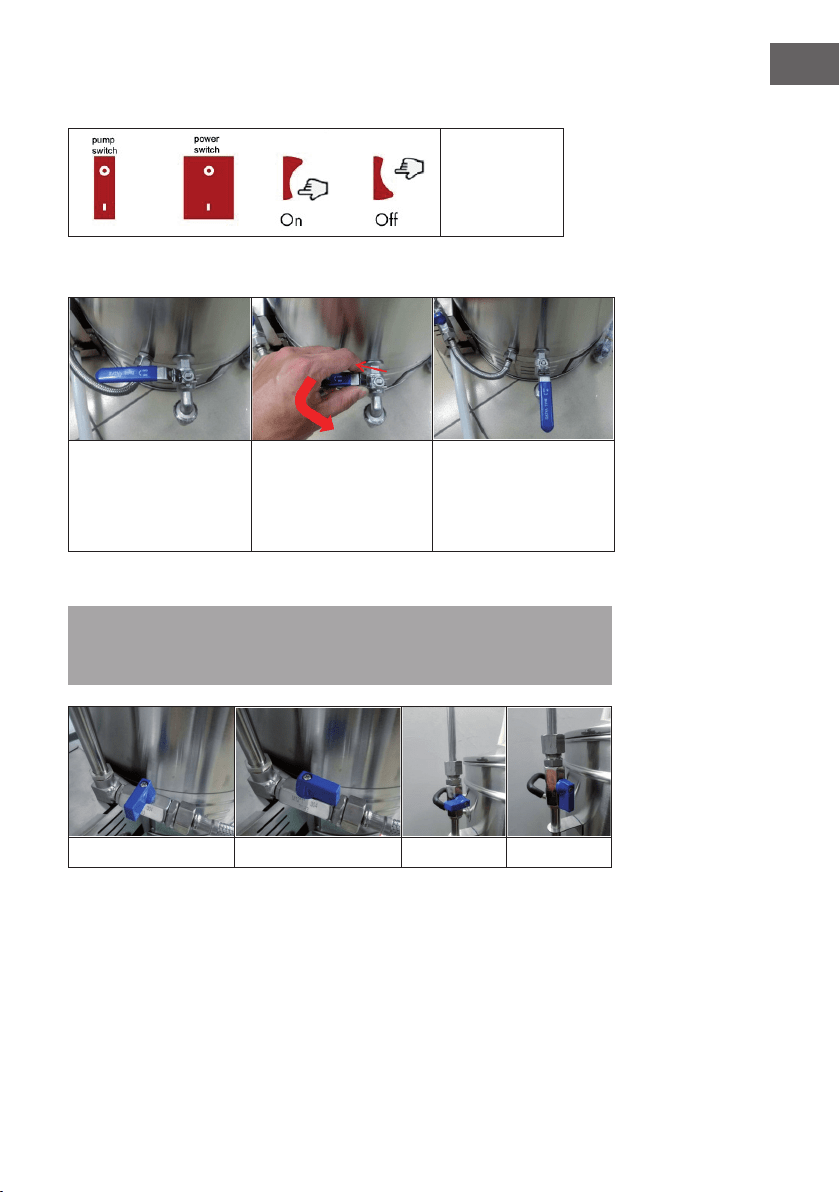 pump switch

power switch

On

Off