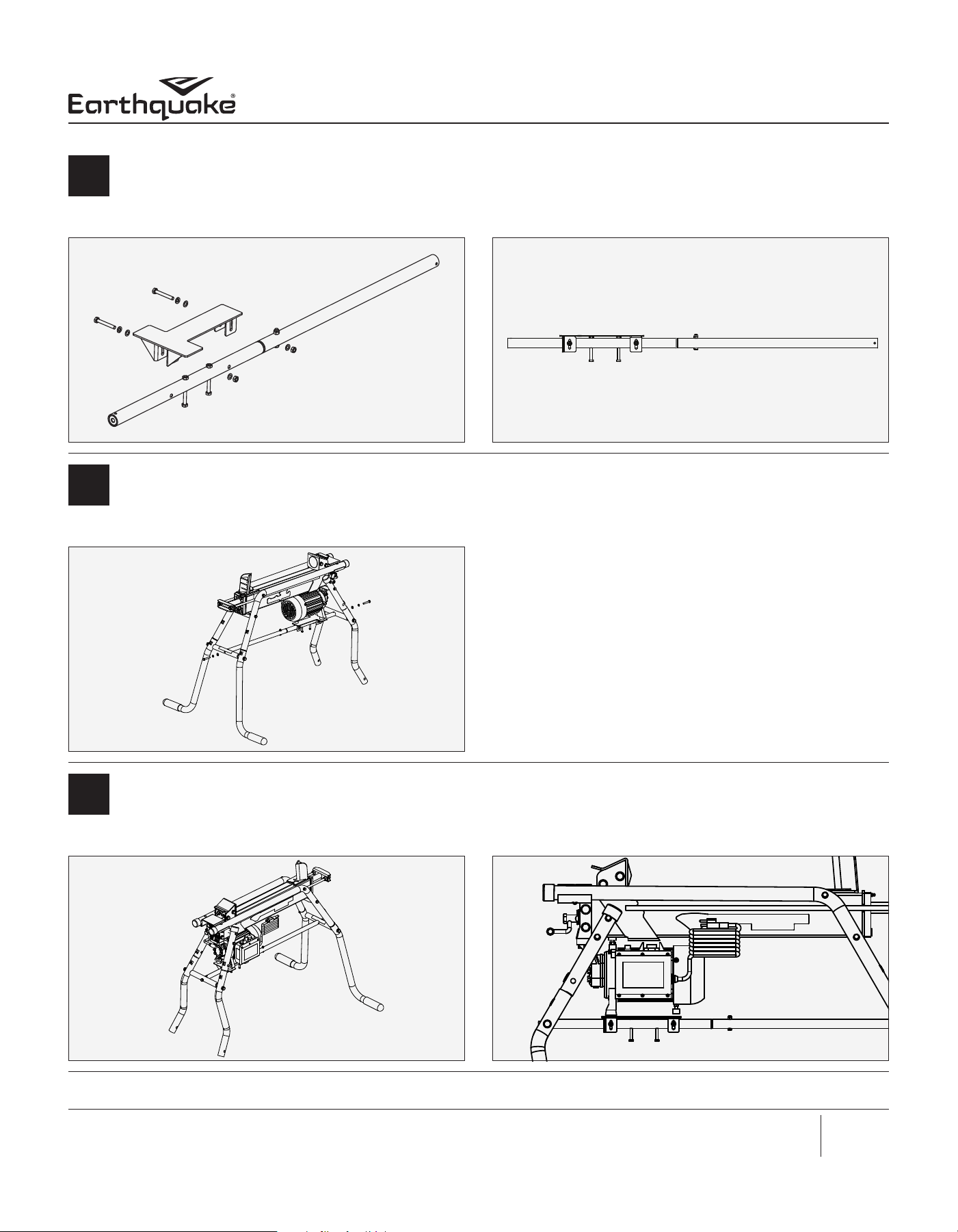 Earthquake®