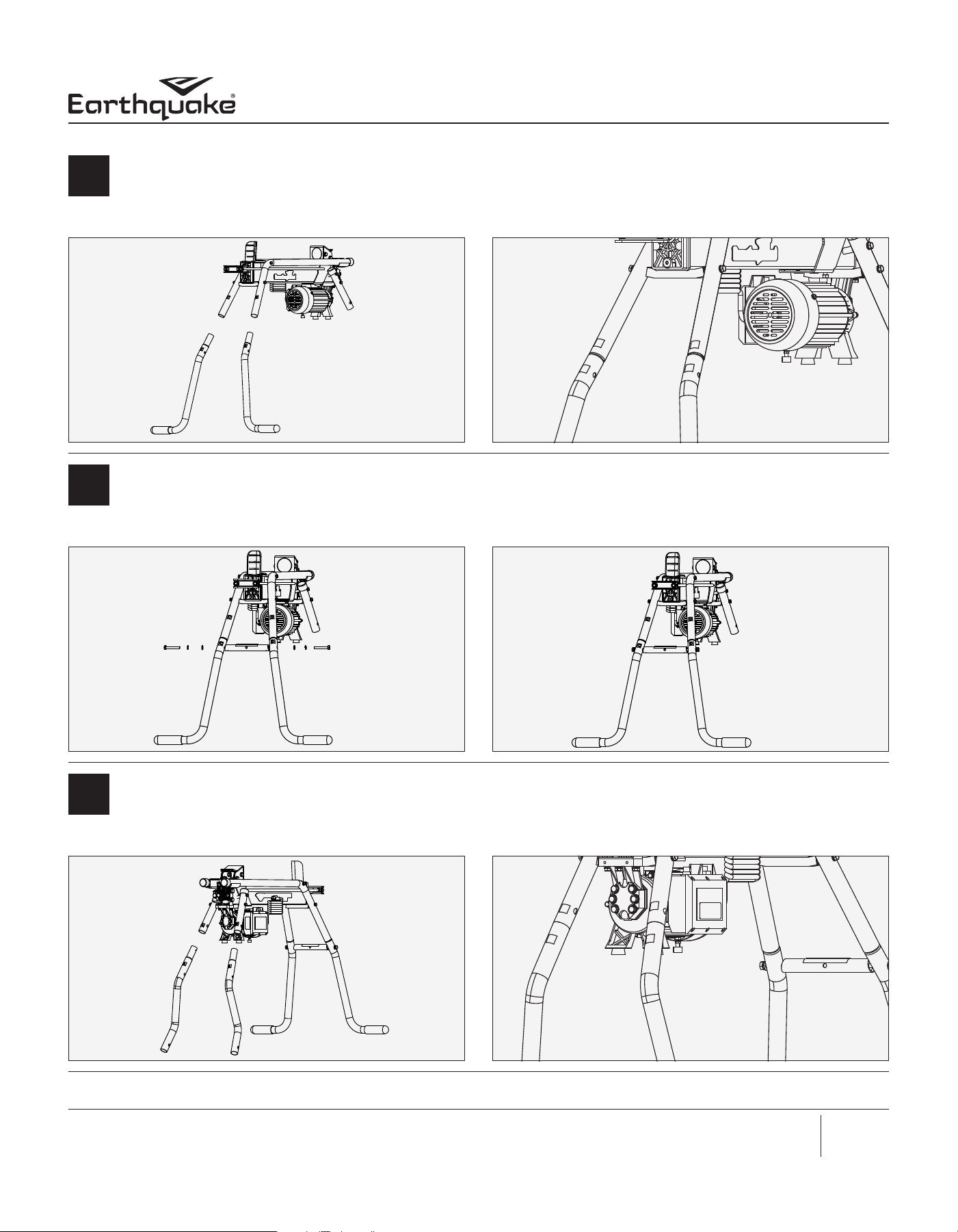 Earthquake®