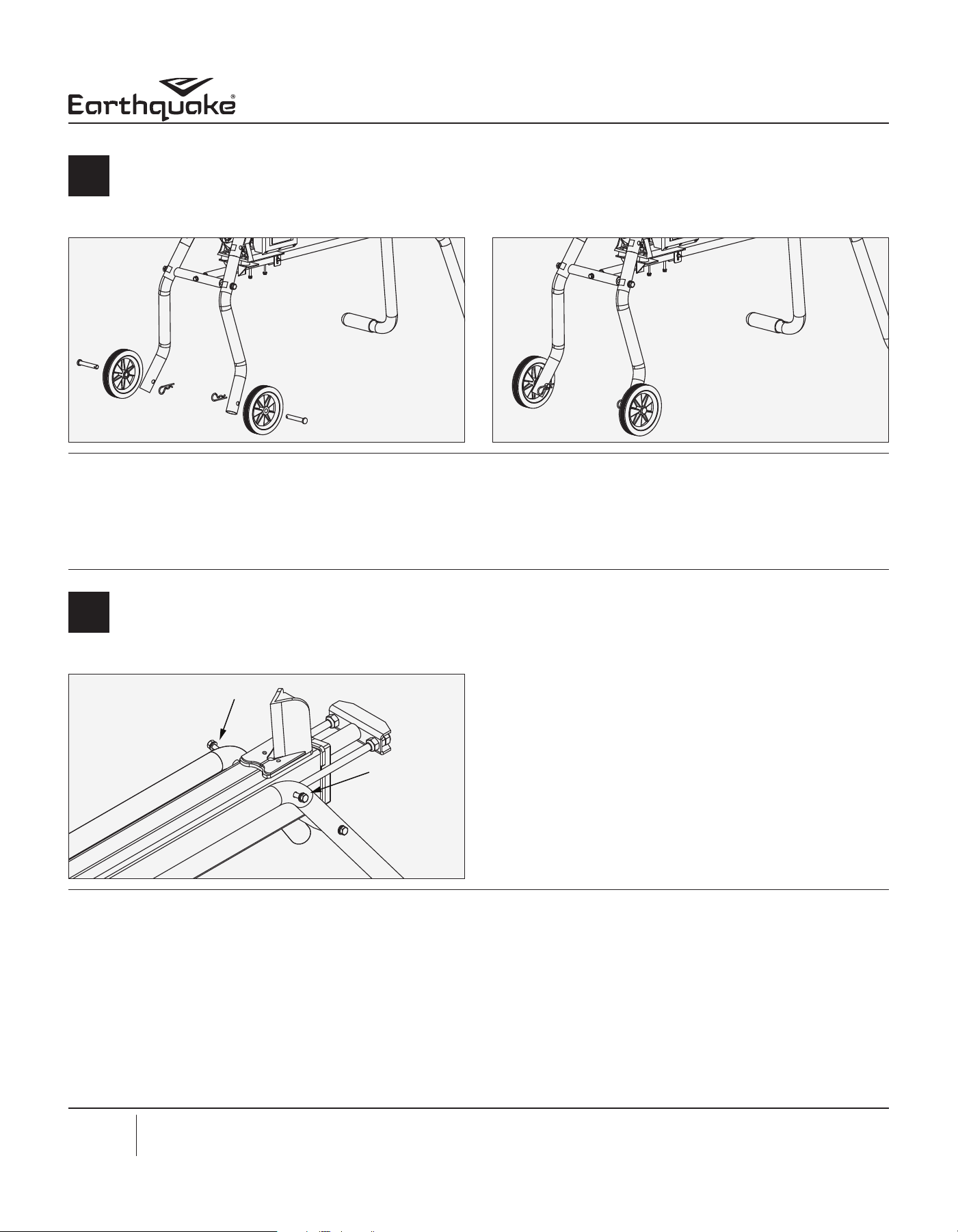 Earthquake®