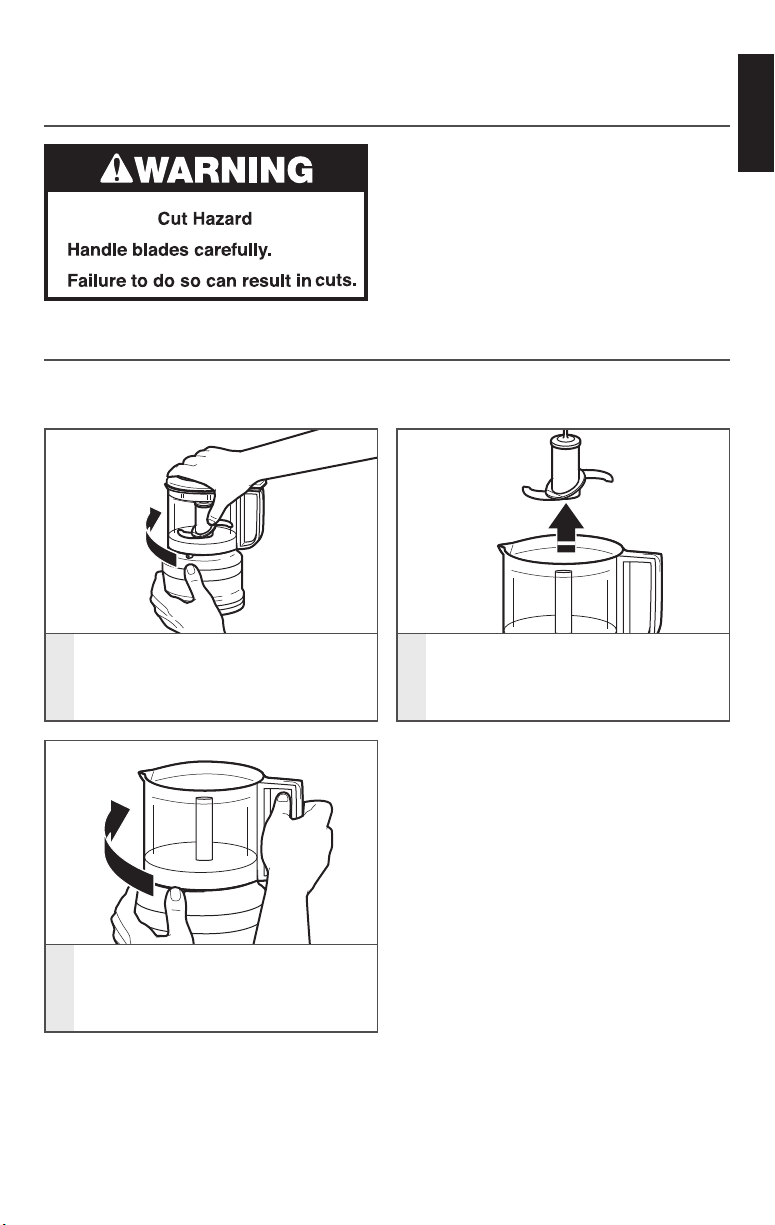 WARNING

Cut Hazard

Handle blades carefully.

Failure to do so can result in cuts.