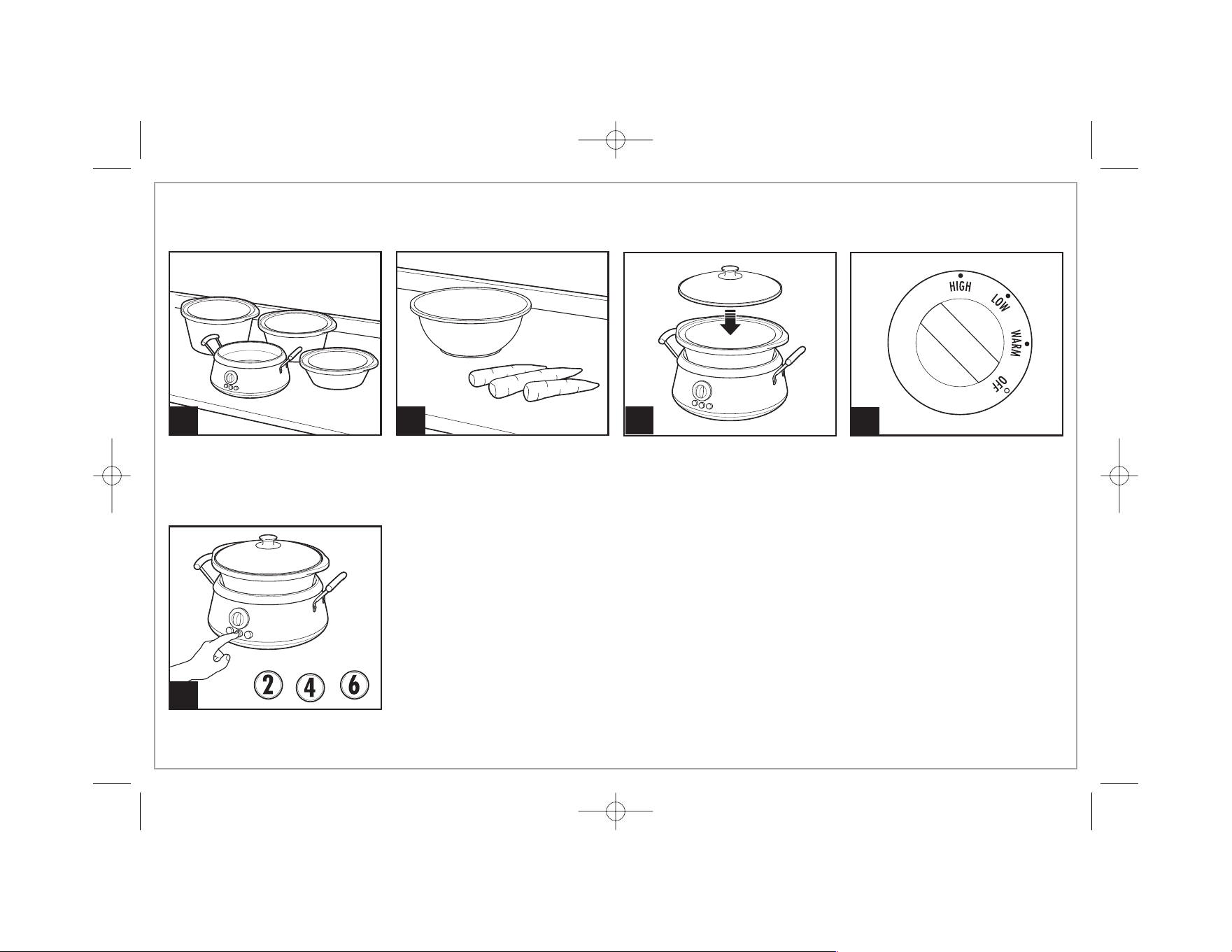 HIGH
LOW
WARM
OFF

2 4 6