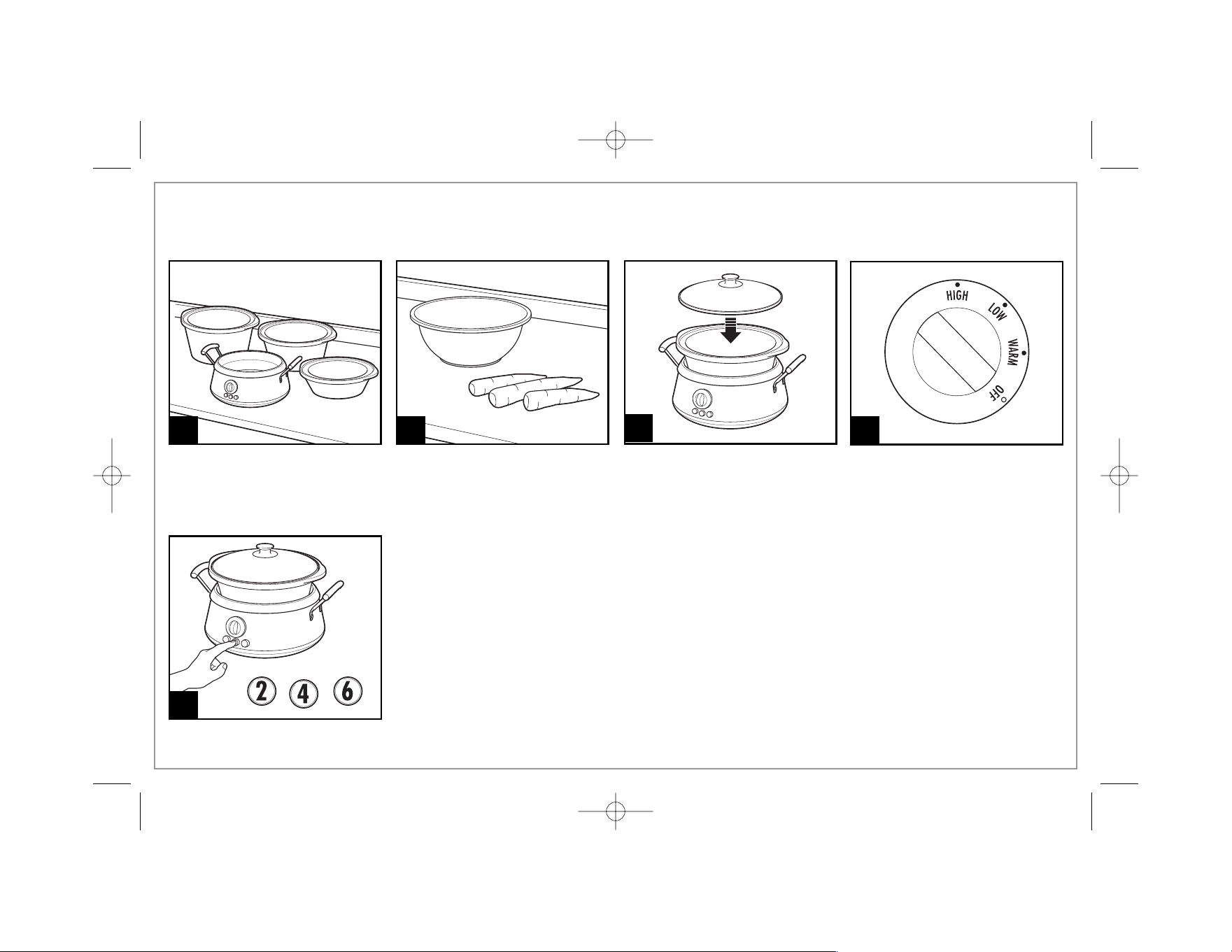 HIGH
LOW
WARM
OFF

2 4 6