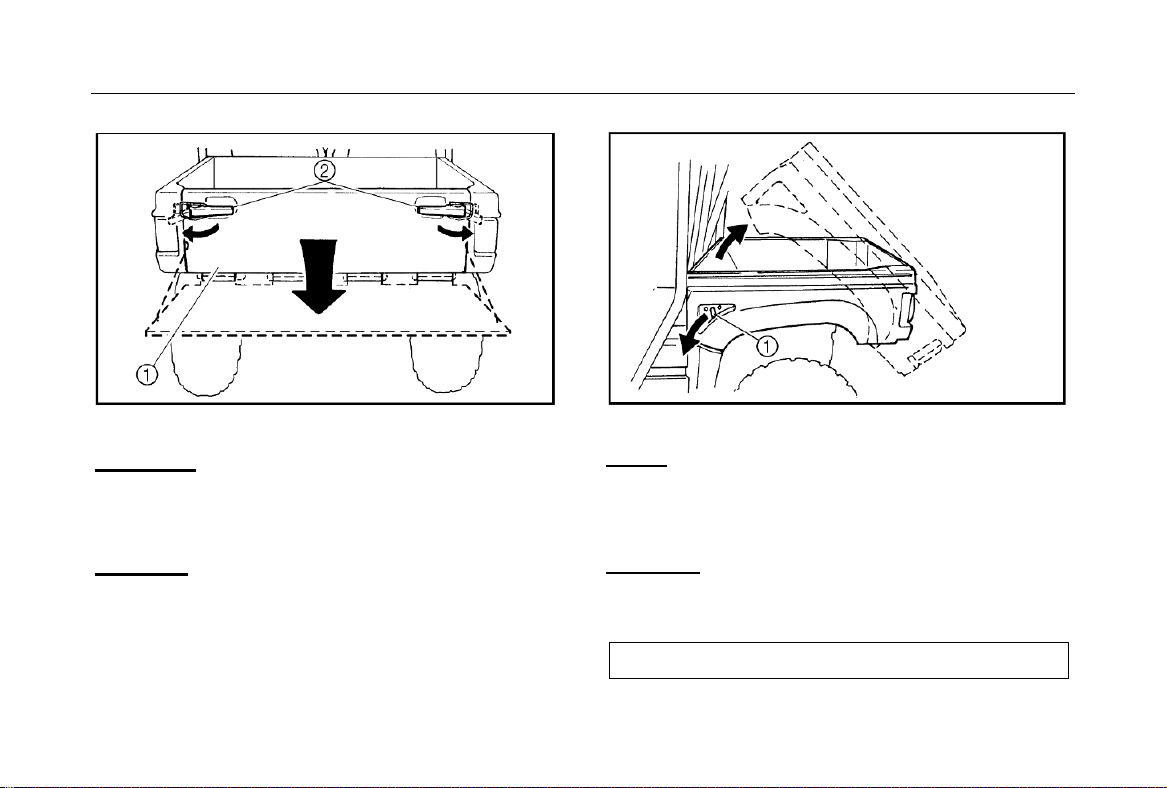 ②

①

①