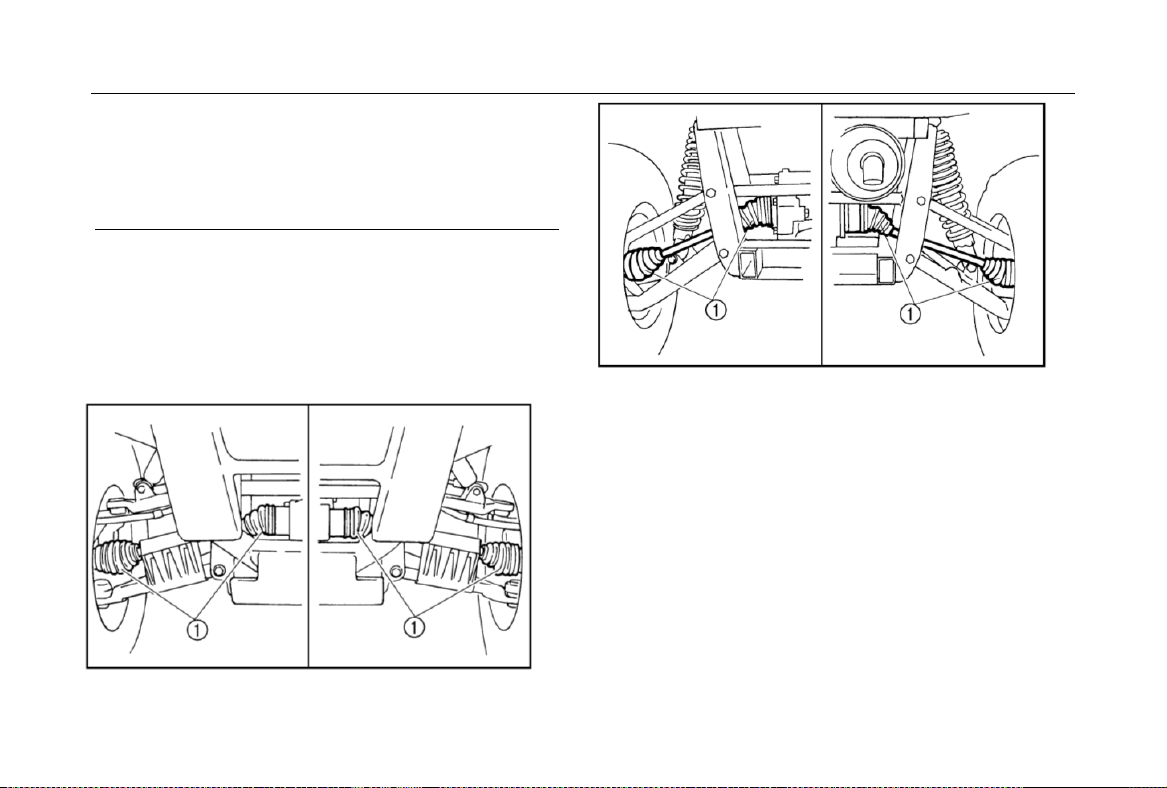 ①

①

①

①