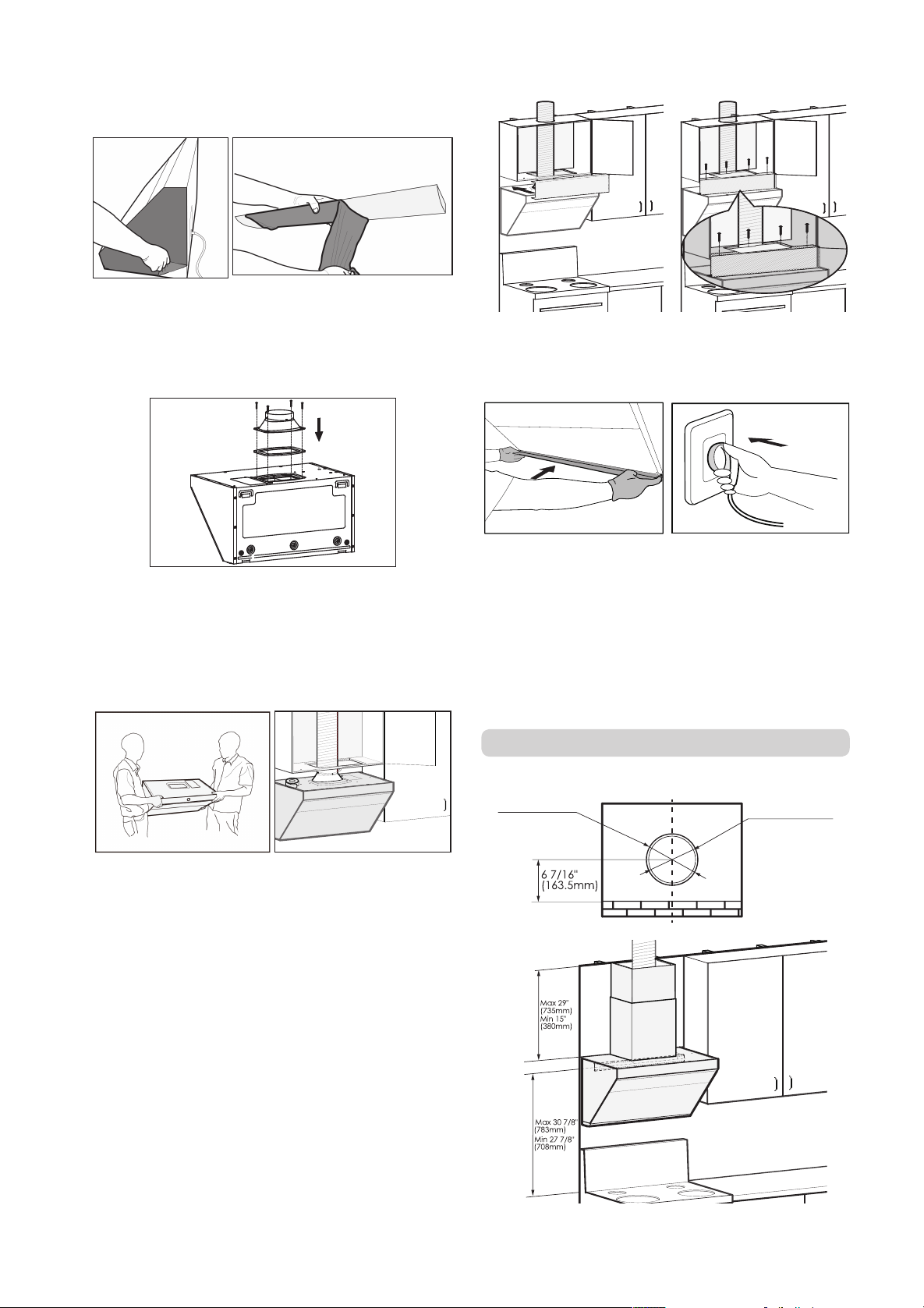 6 7/16"
(163.5mm)

Max 29"
(735mm)
Min 15"
(380mm)

Max 30 7/8"
(783mm)
Min 27 7/8"
(708mm)