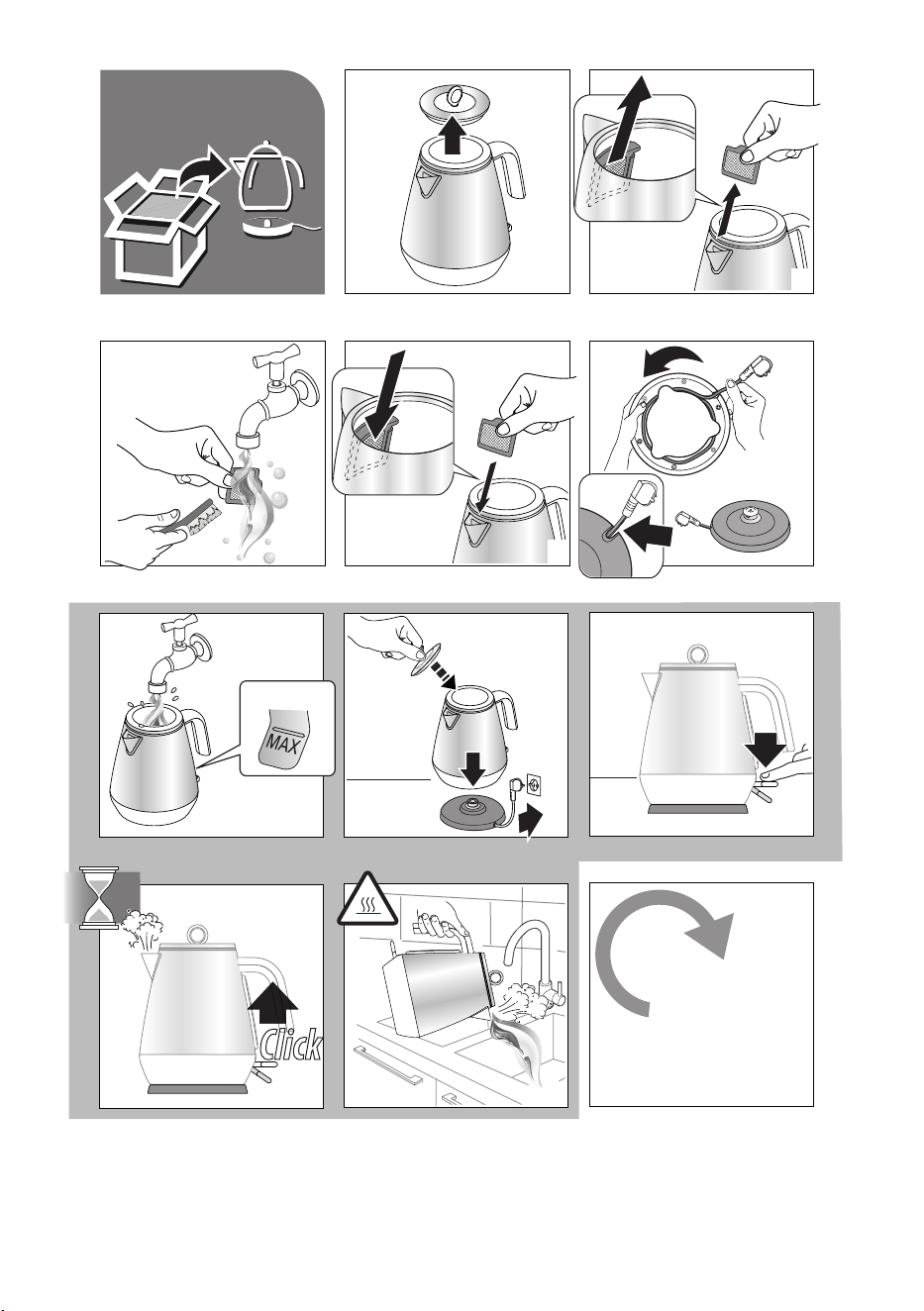 MAX

Click