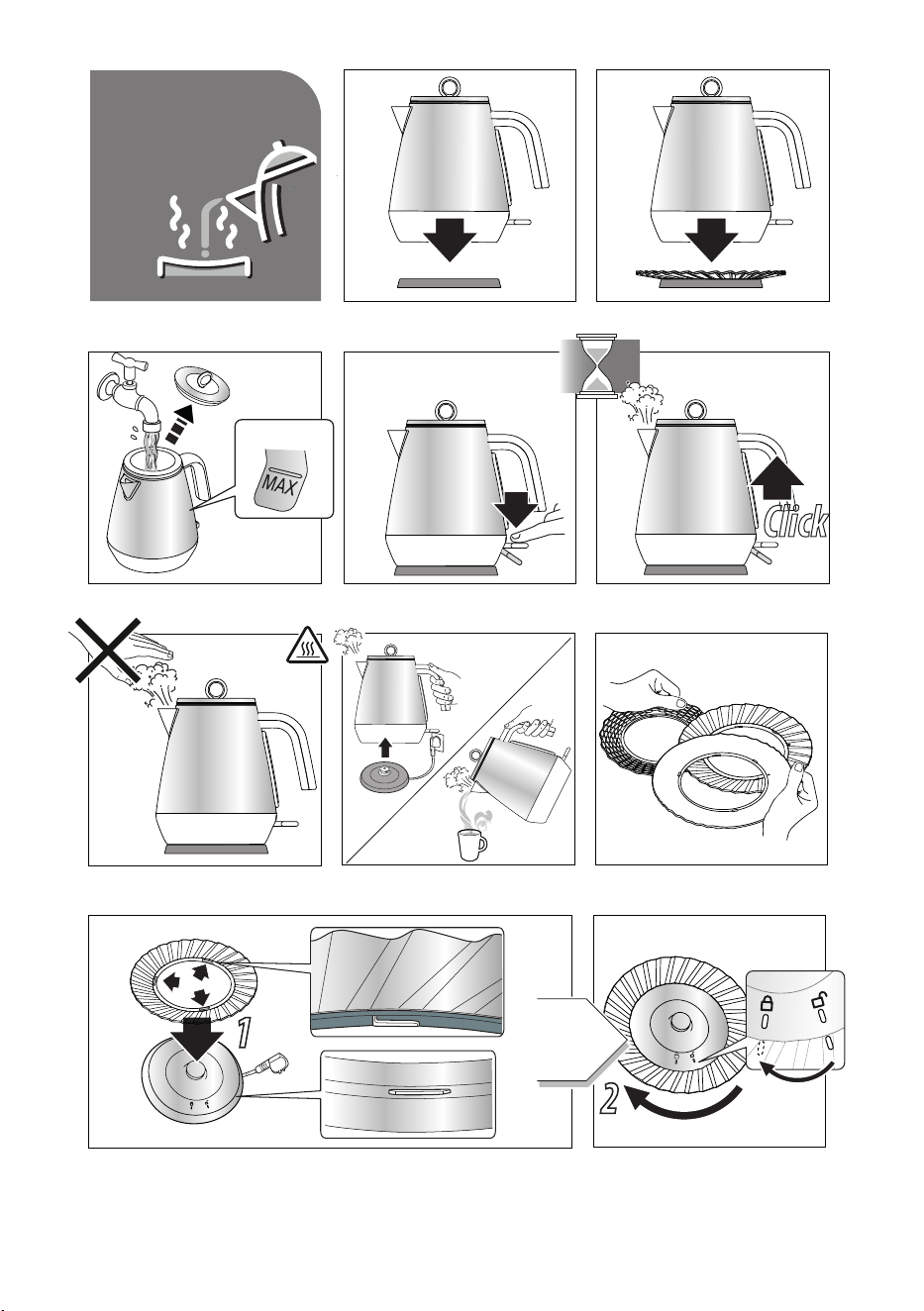 MAX

Click

1

2