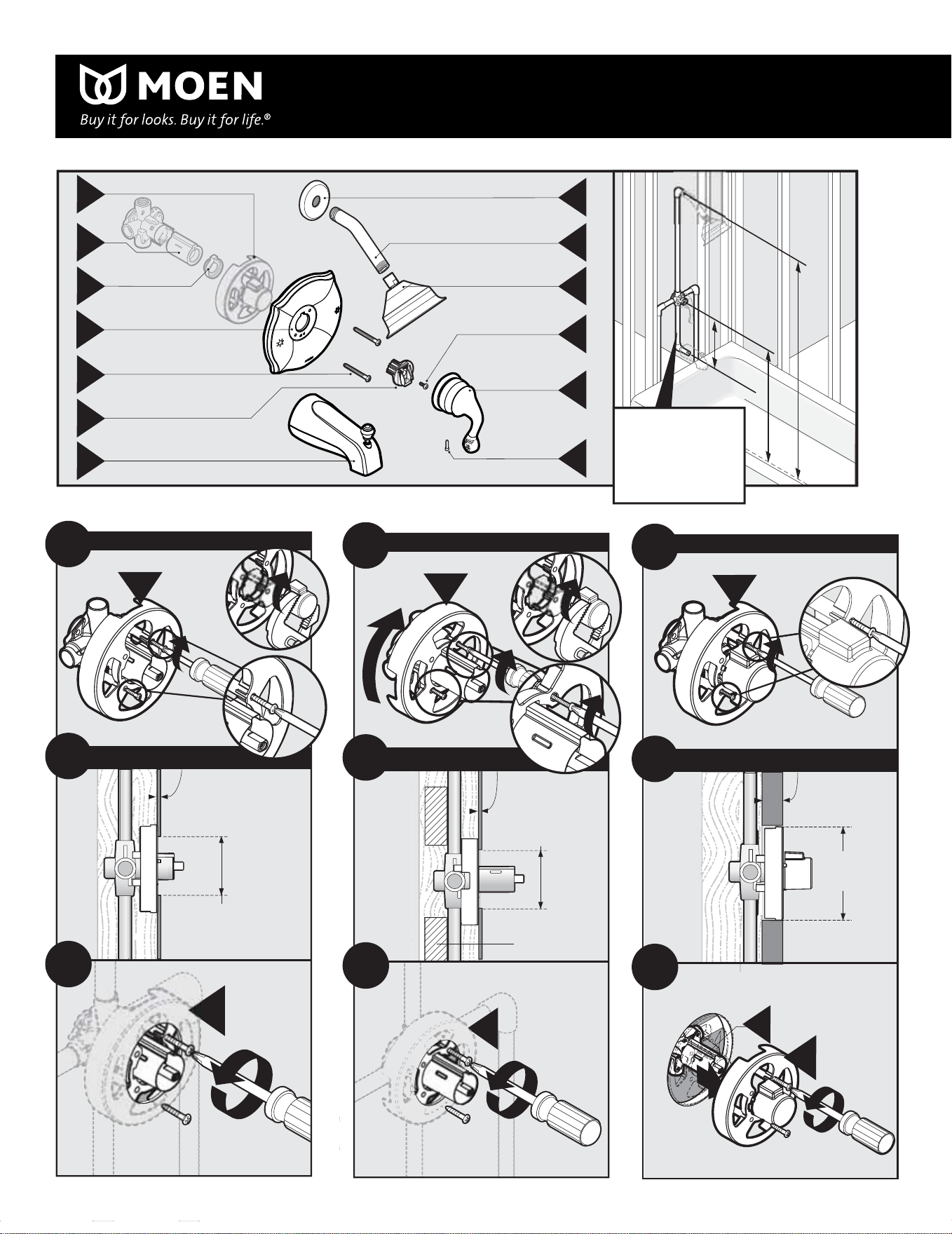 MOEN
Buy it for looks. Buy it for life.®