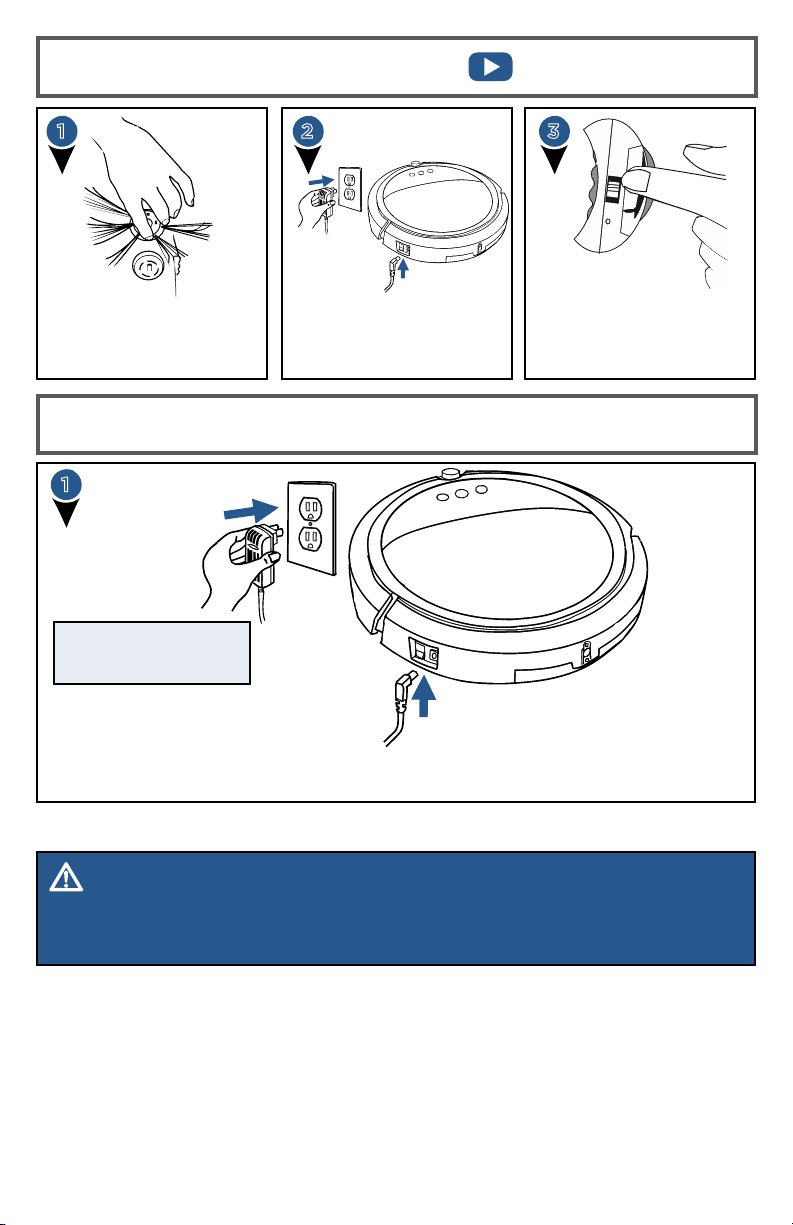 1

2

3

1