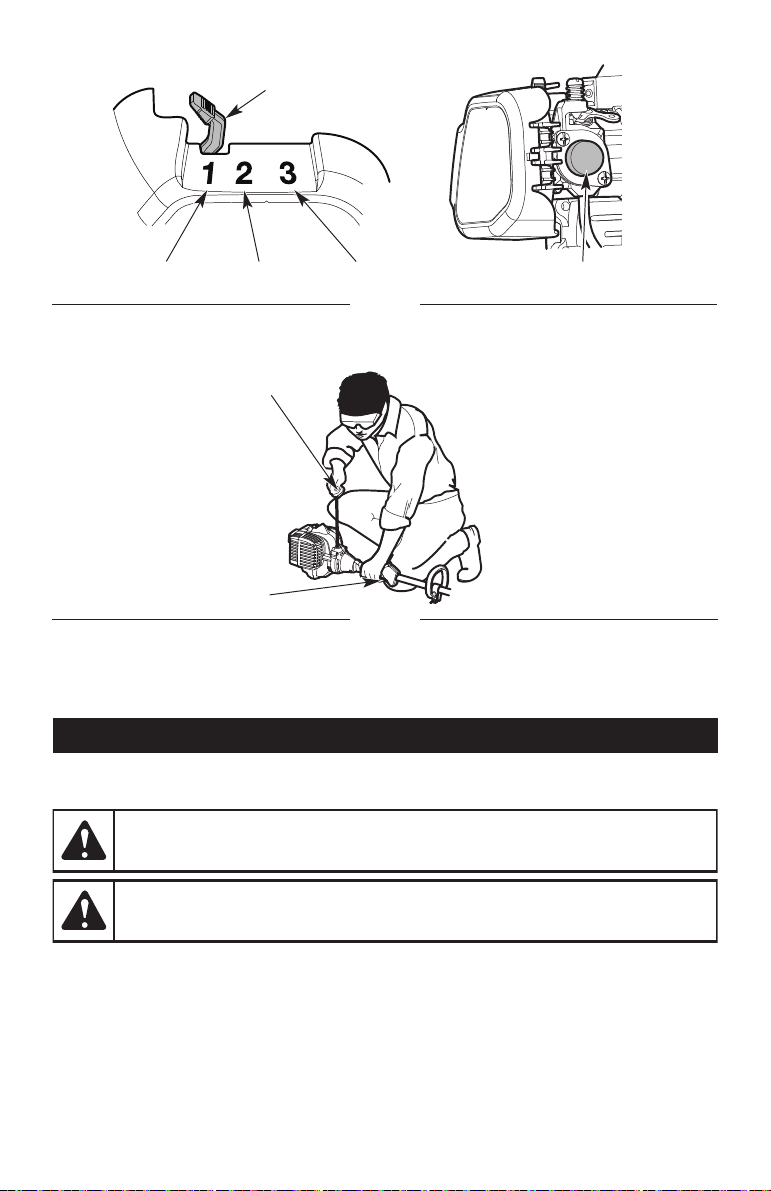 1 2 3