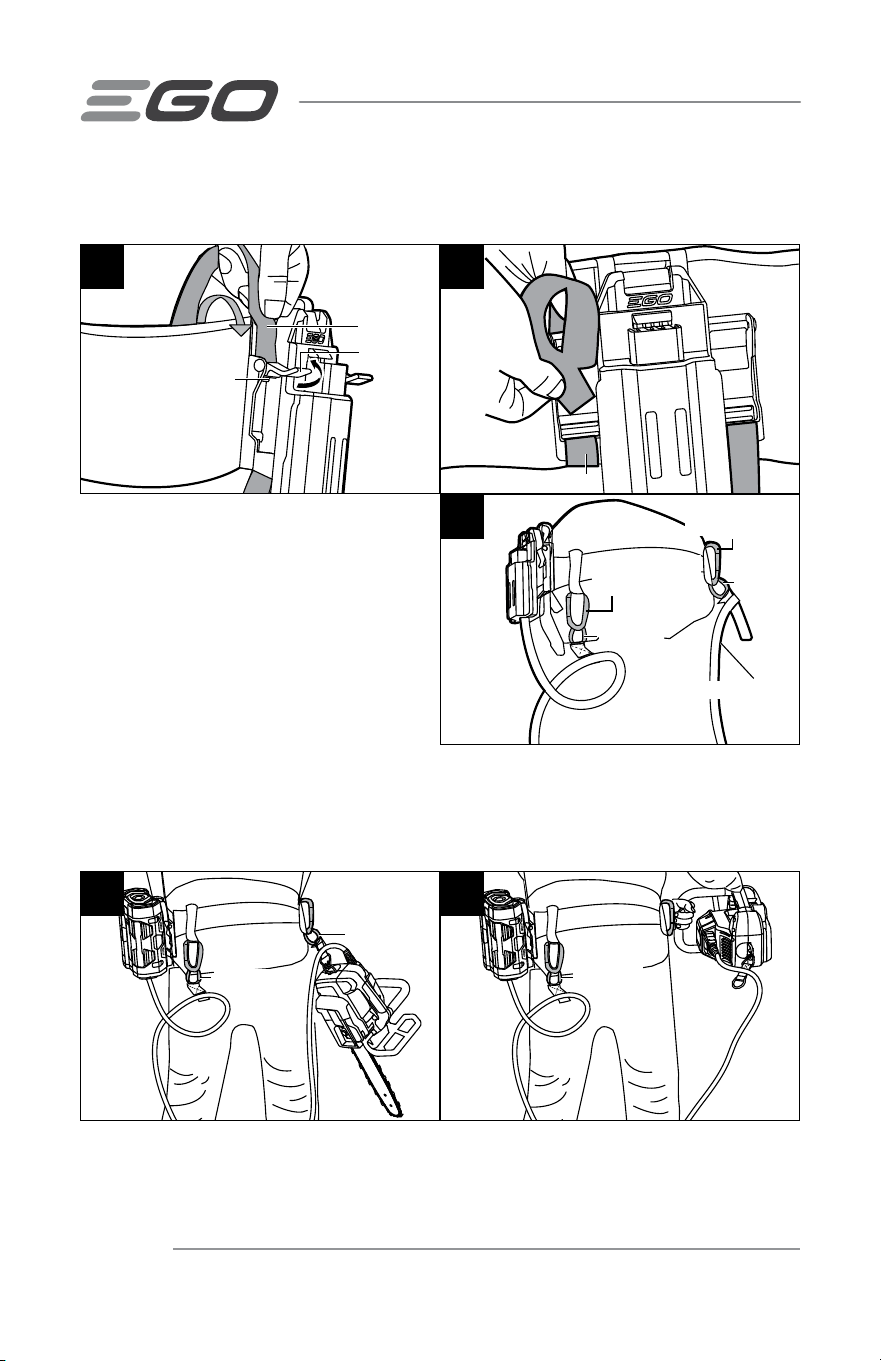 EGO

EGO