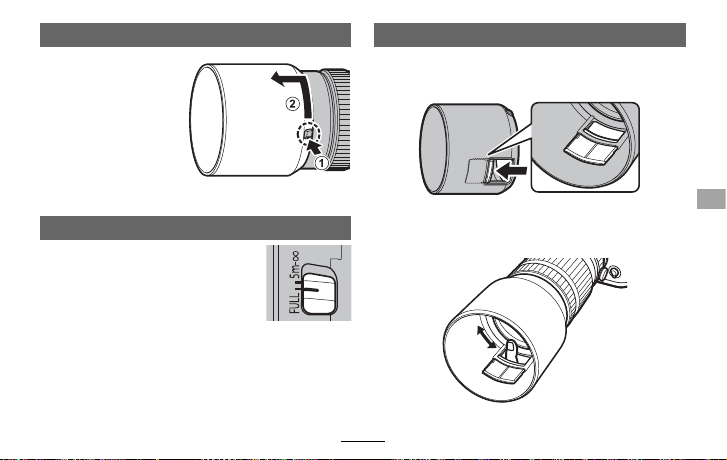 ②

①

FULL

5m-∞