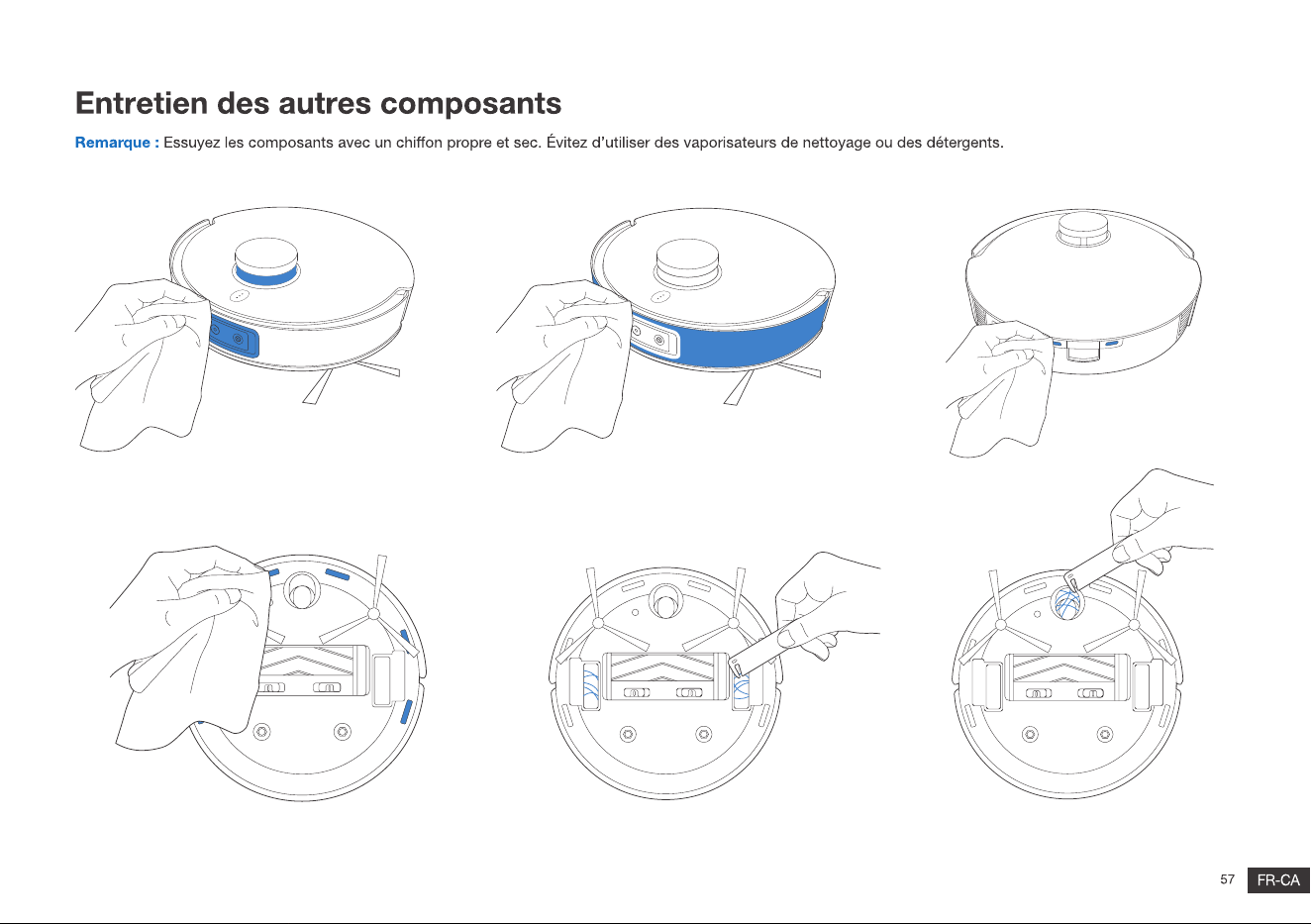 Entretien des autres composants

Remarque : Essuyez les composants avec un chiffon propre et sec. Évitez d'utiliser des vaporisateurs de nettoyage ou des détergents.

57 FR-CA