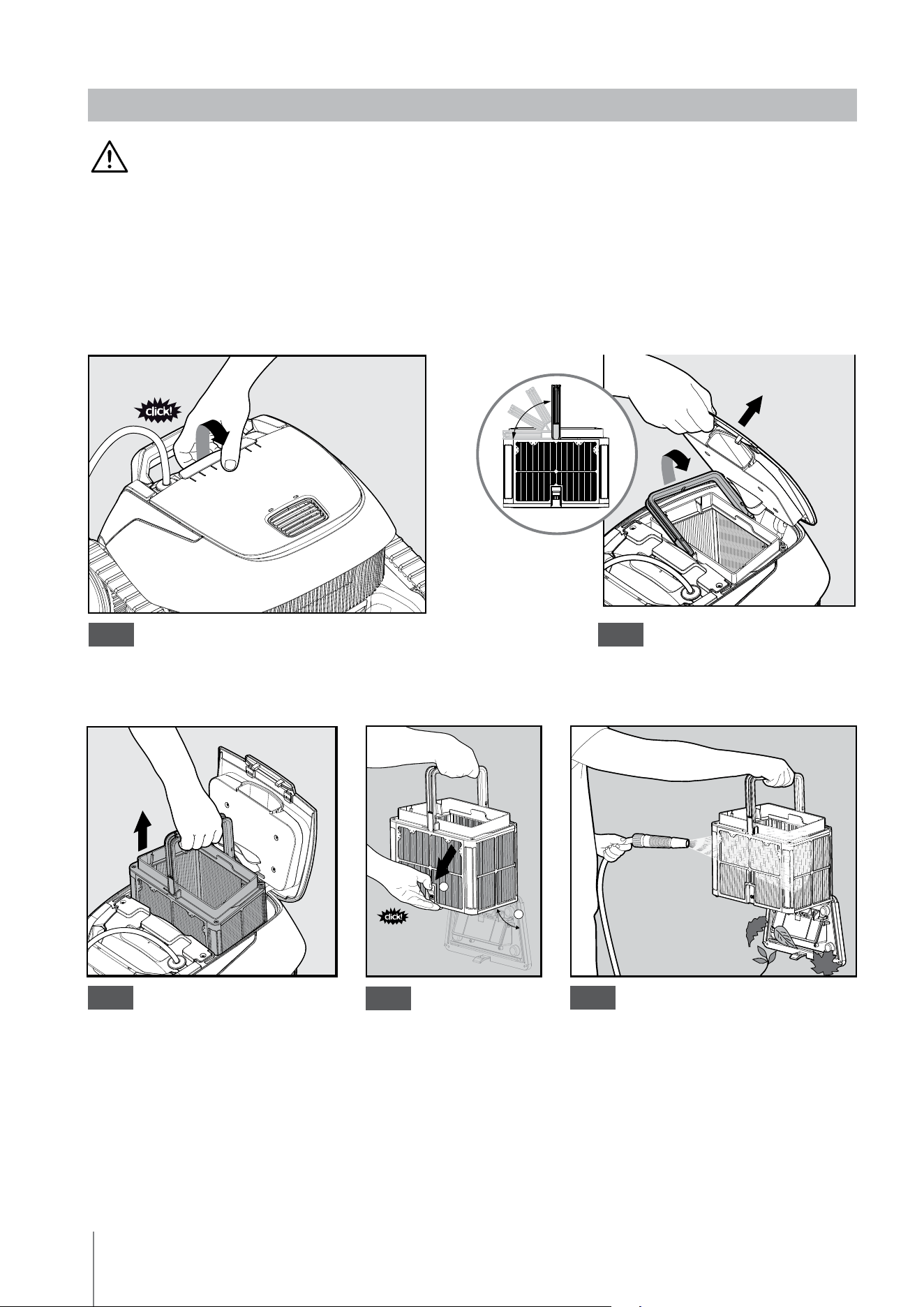 click!

click!