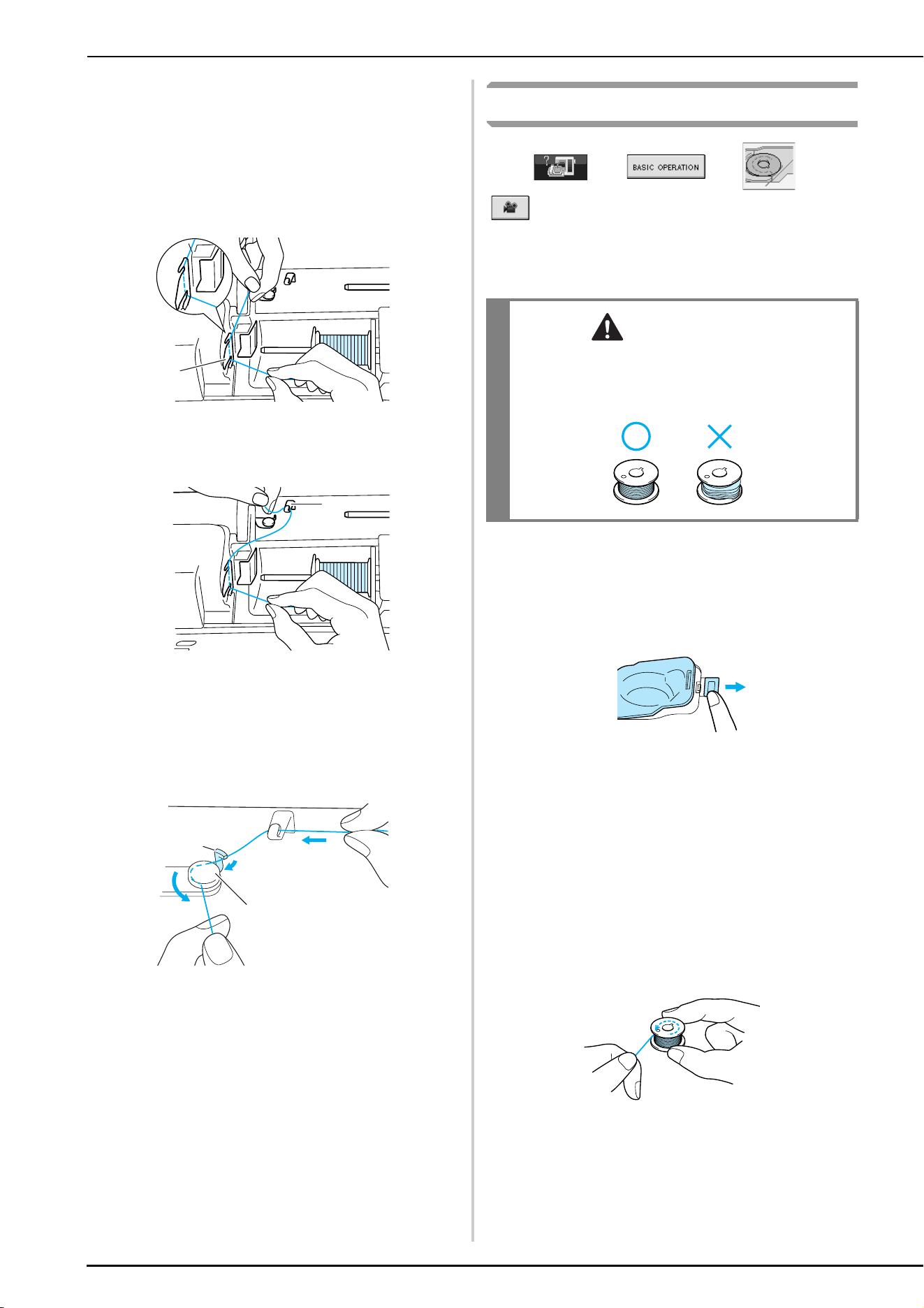 BASIC OPERATION